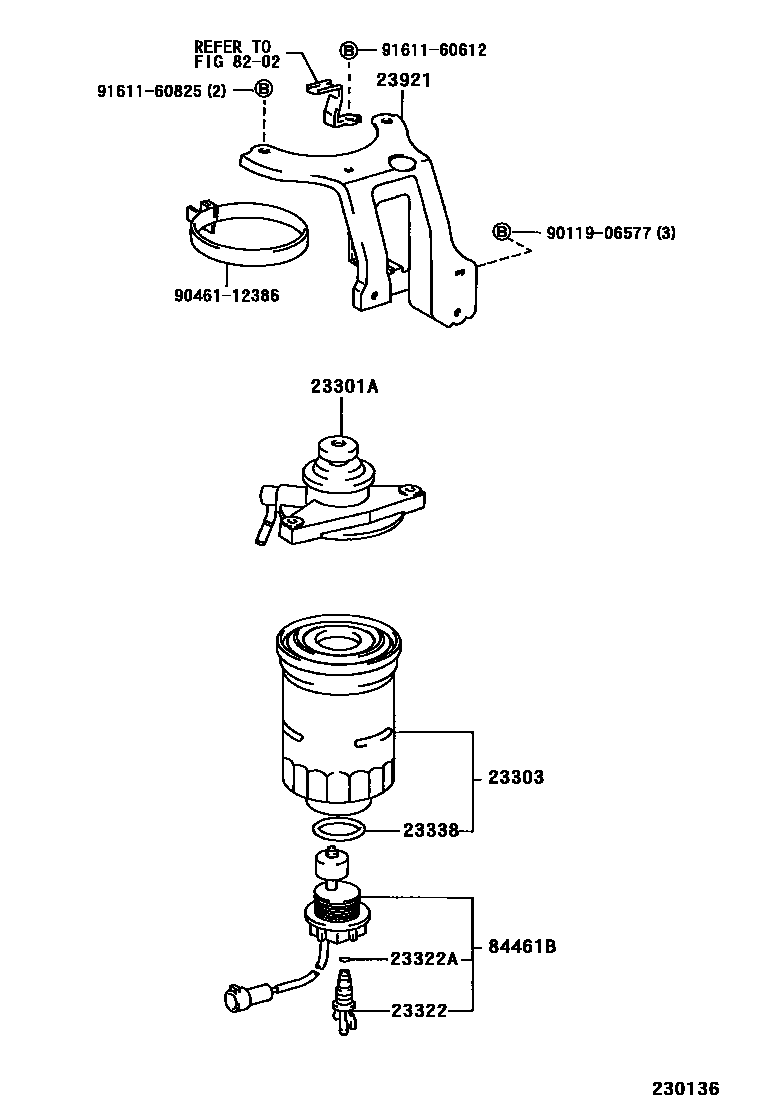 REFER TO
FIG 82-02

B 91611-60612

91611-60825 (2) B

23921

B 90119-06577 (3)

90461-12386

23301A

23303

23338

84461B

23322A

23322

230136