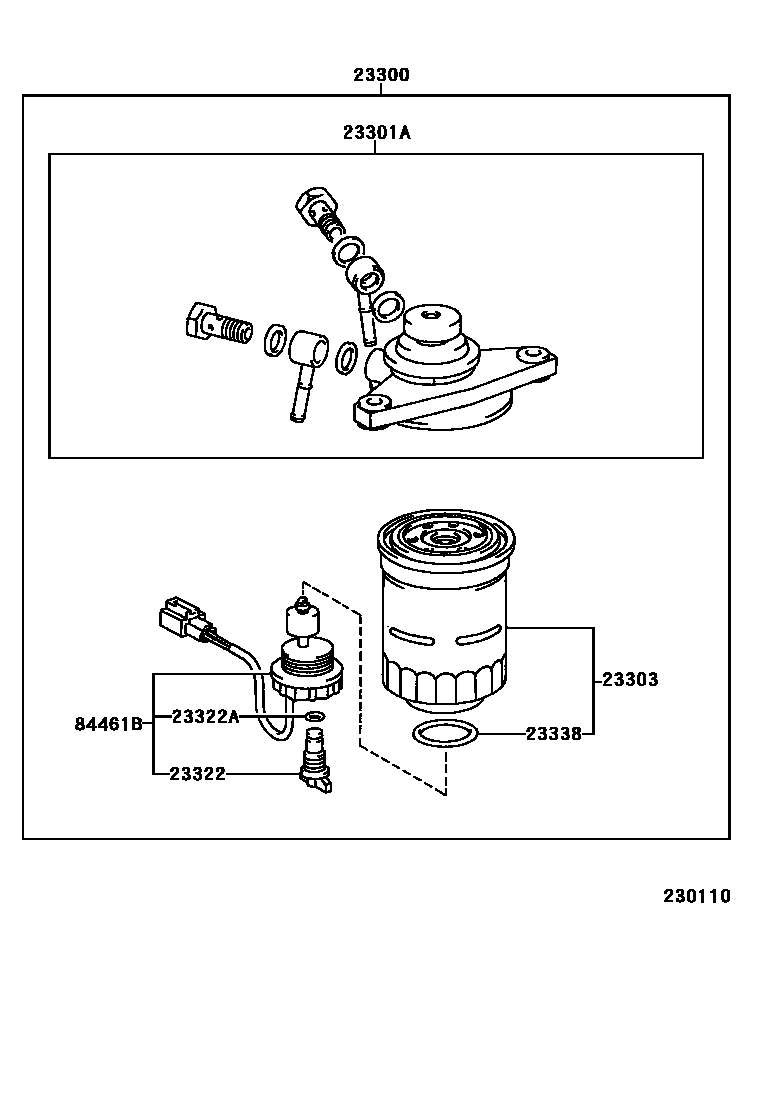 23300

23301A

23303

84461B

23322A

23338

23322

230110