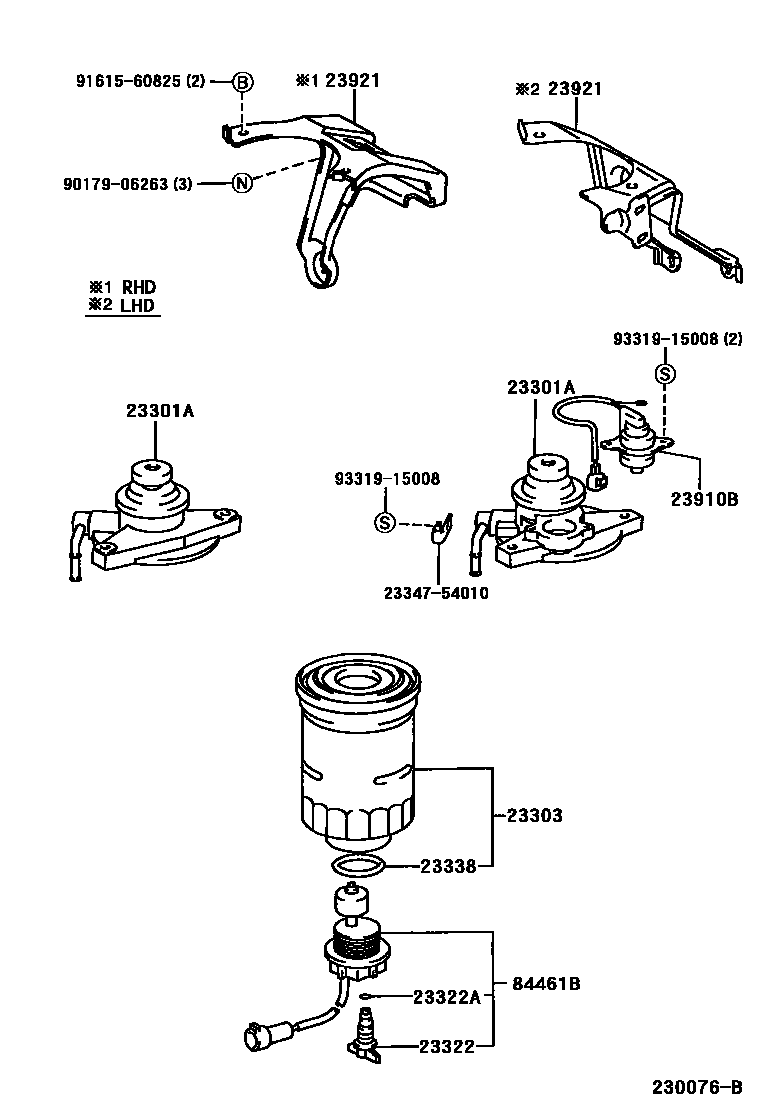 91615-60825 (2) B
※1 23921
※2 23921
90179-06263 (3) N
※1 RHD
※2 LHD
93319-15008 (2)
S
23301A
23301A
93319-15008
S
23910B
23347-54010
23303
23338
84461B
23322A
23322
230076-B