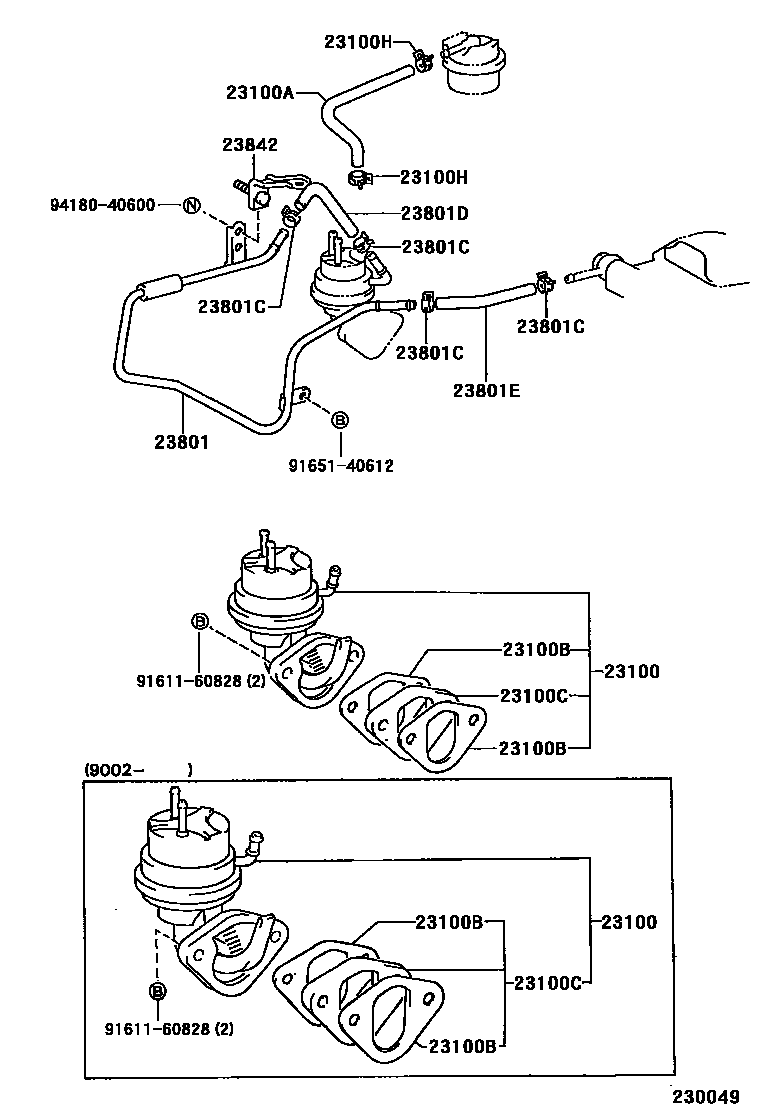 23100H
23100A
23842
23100H
94180-40600 N
23801D
23801C
23801C
23801C
23801C
23801E
23801
B
91651-40612

B
91611-60828 (2)
23100B
23100
23100C
23100B

(9002-　　)
23100B
23100
23100C
B
91611-60828 (2)
23100B

230049