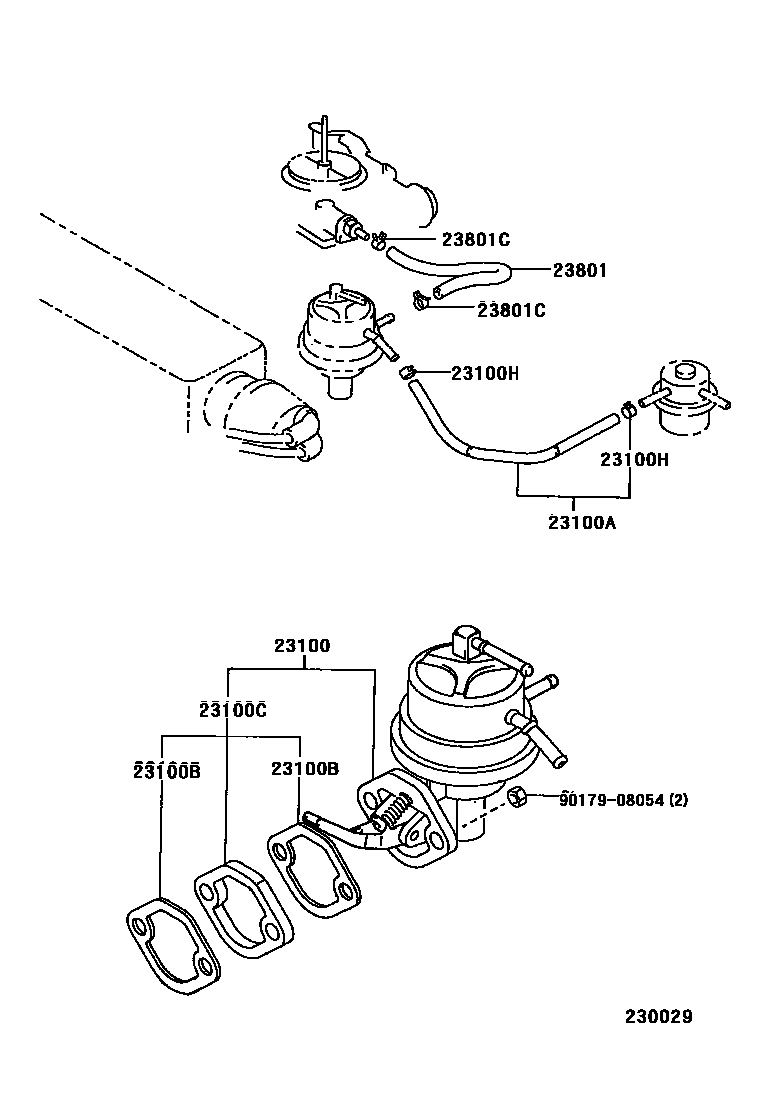 23801C
23801
23801C
23100H
23100H
23100A
23100
23100C
23100B
23100B
90179-08054 (2)
230029