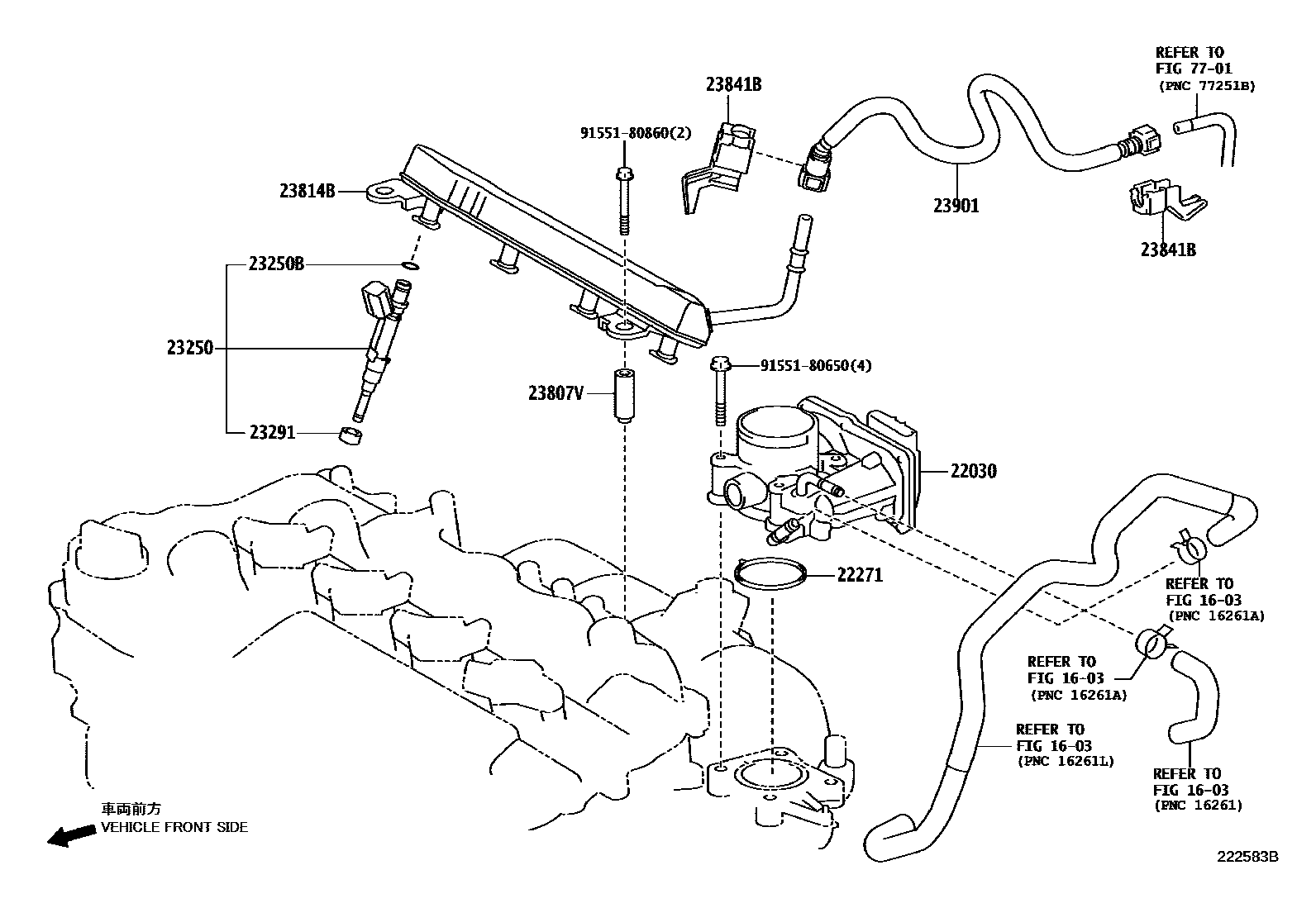 REFER TO
FIG 77-01
(PNC 77251B)

23841B

91551-80860(2)

23814B

23901

23841B

23250B

23250

23291

23807V

91551-80650(4)

22030

22271

REFER TO
FIG 16-03
(PNC 16261A)

REFER TO
FIG 16-03
(PNC 16261A)

REFER TO
FIG 16-03
(PNC 16261L)

REFER TO
FIG 16-03
(PNC 16261)

車両前方
VEHICLE FRONT SIDE

222583B