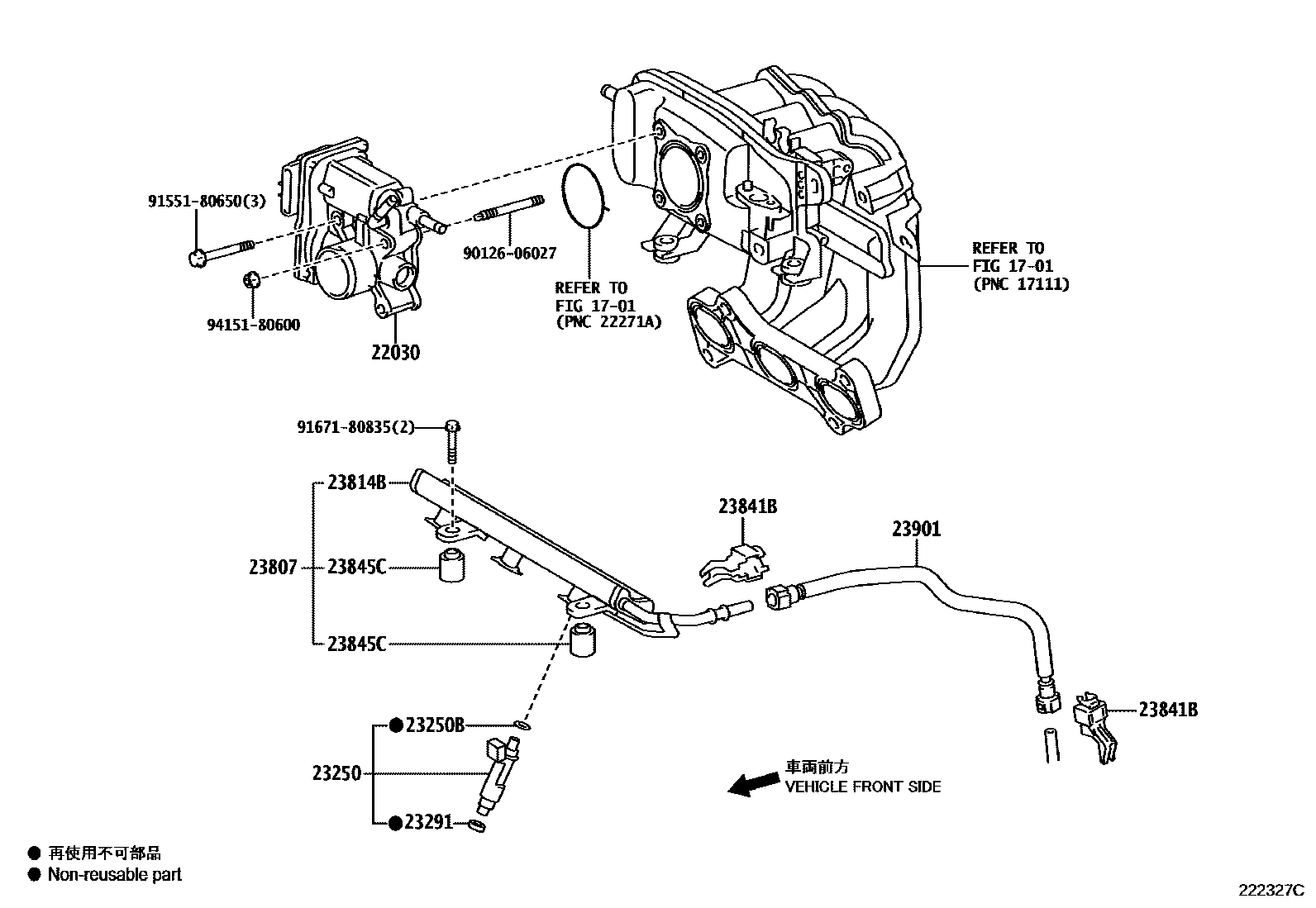 91551-80650(3)

90126-06027

94151-80600

22030

REFER TO
FIG 17-01
(PNC 22271A)

REFER TO
FIG 17-01
(PNC 17111)

91671-80835(2)

23814B

23807

23845C

23845C

23841B

23901

23841B

●23250B

23250

●23291

車両前方
VEHICLE FRONT SIDE

● 再使用不可部品
● Non-reusable part

222327C