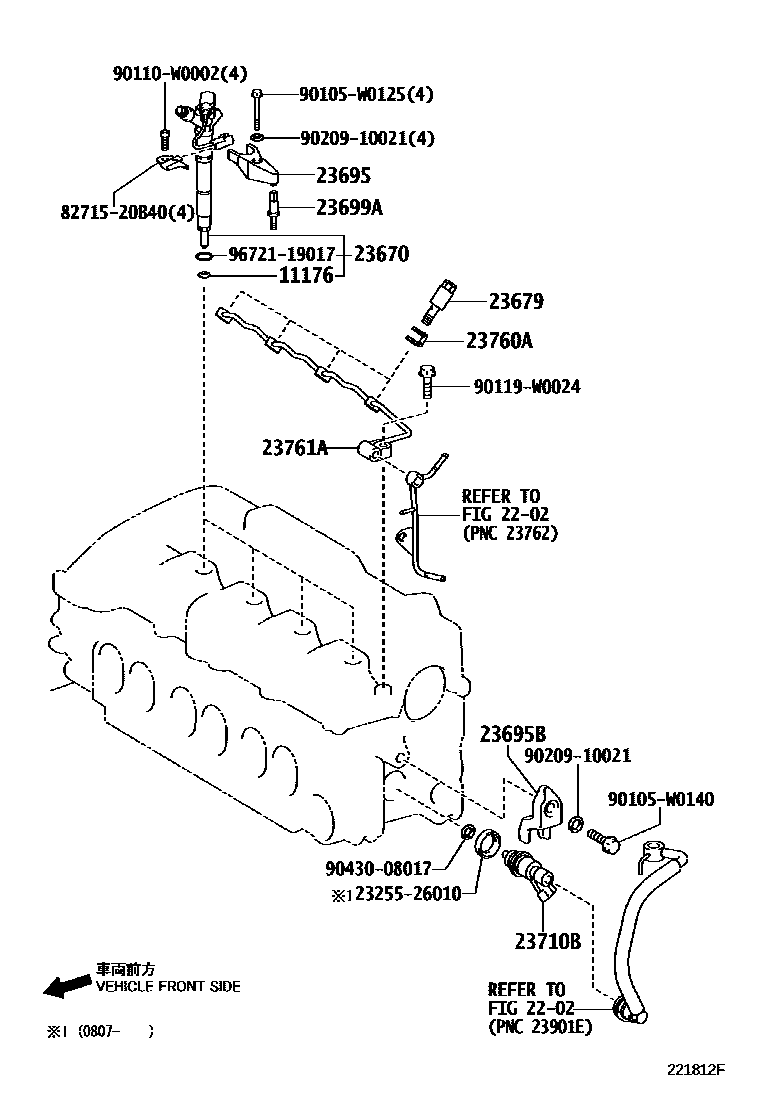 90110-W0002(4)
90105-W0125(4)
90209-10021(4)
23695
82715-20B40(4)
23699A
96721-19017
23670
11176
23679
23760A
90119-W0024
23761A
REFER TO
FIG 22-02
(PNC 23762)
23695B
90209-10021
90105-W0140
90430-08017
※1 23255-26010
23710B
車両前方
VEHICLE FRONT SIDE
REFER TO
FIG 22-02
(PNC 23901E)
※1 (0807- )
221812F