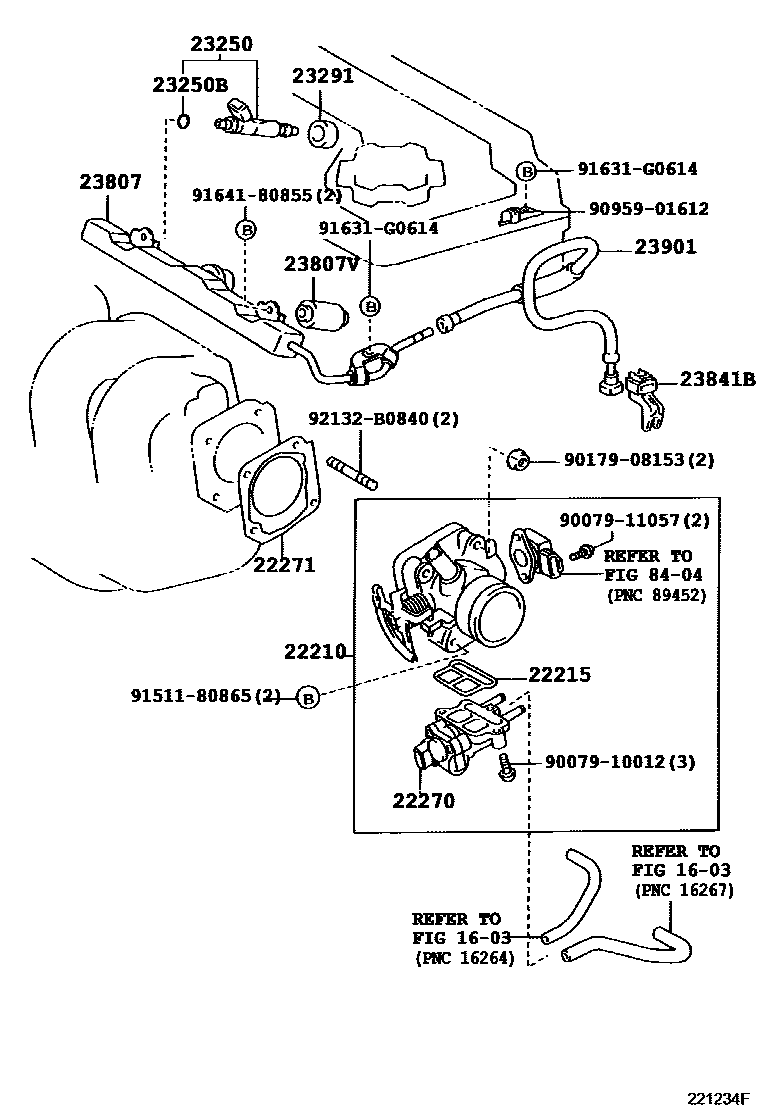 23250
23250B
23291
23807
91641-80855(2)
B
91631-G0614
B
91631-G0614
90959-01612
23901
23807V
B
23841B
92132-B0840(2)
90179-08153(2)
90079-11057(2)
REFER TO
FIG 84-04
(PNC 89452)
22271
22210
22215
91511-80865(2)
B
90079-10012(3)
22270
REFER TO
FIG 16-03
(PNC 16267)
REFER TO
FIG 16-03
(PNC 16264)
221234F