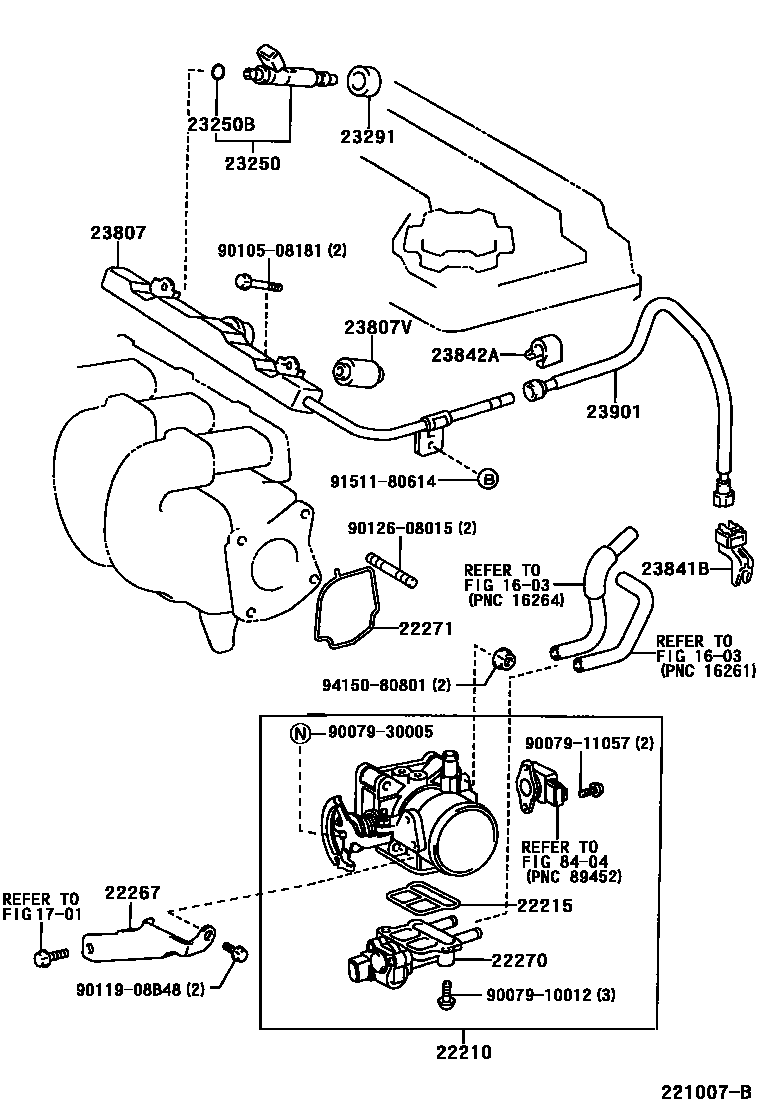 23250B
23250
23291
23807
90105-08181 (2)
23807V
23842A
23901
91511-80614
B
90126-08015 (2)
REFER TO FIG 16-03 (PNC 16264)
23841B
22271
REFER TO FIG 16-03 (PNC 16261)
94150-80801 (2)
N
90079-30005
90079-11057 (2)
REFER TO FIG 84-04 (PNC 89452)
REFER TO FIG 17-01
22267
22215
22270
90119-08B48 (2)
90079-10012 (3)
22210
221007-B