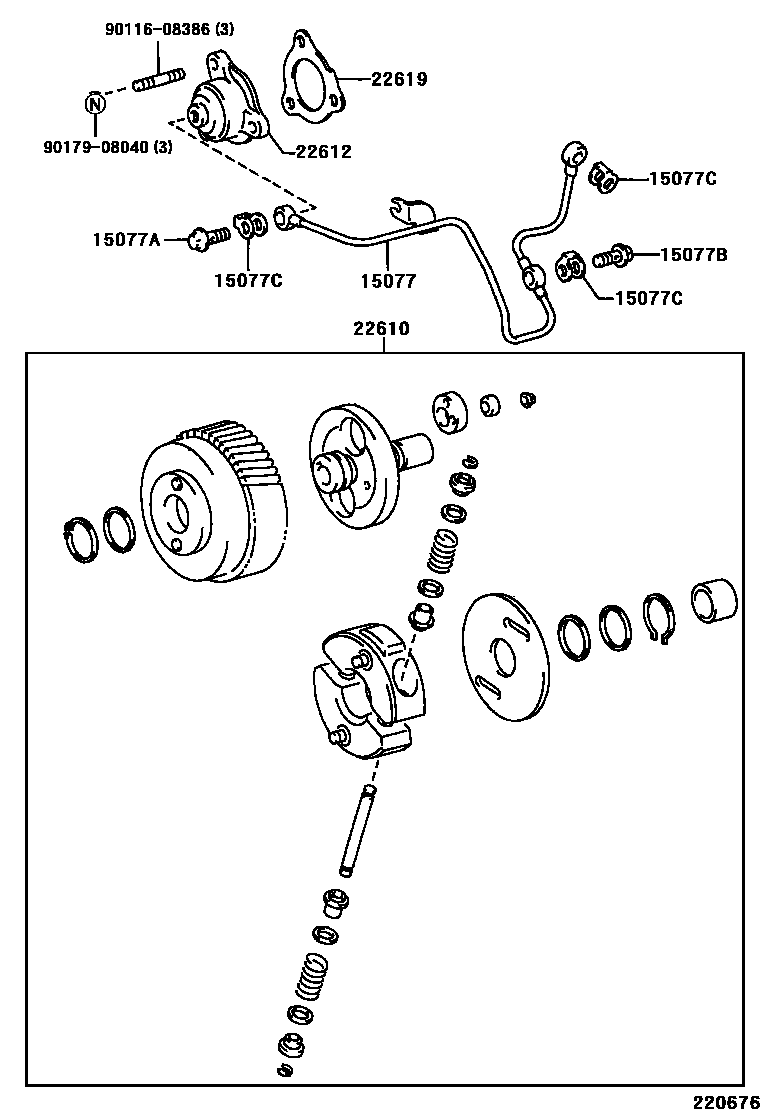 90116-08386 (3)
22619
N
90179-08040 (3)
22612
15077C
15077A
15077C
15077
15077B
15077C
22610
220676