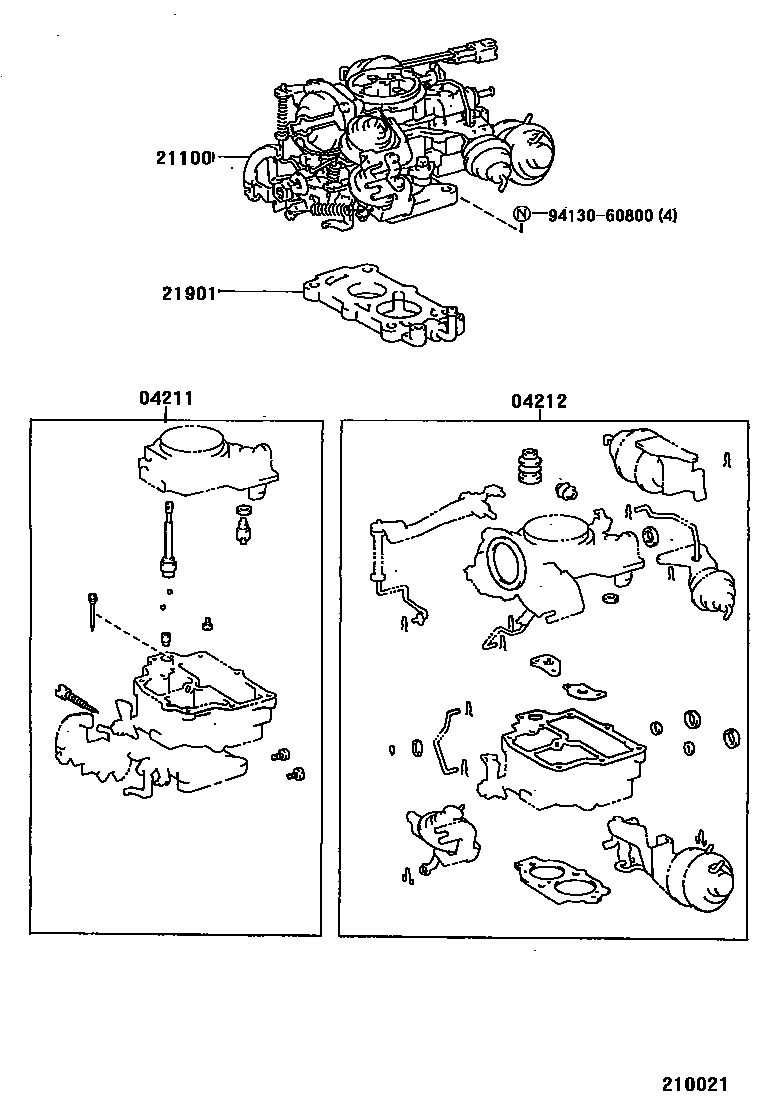 21100

Ⓝ 94130-60800 (4)

21901

04211

04212

210021