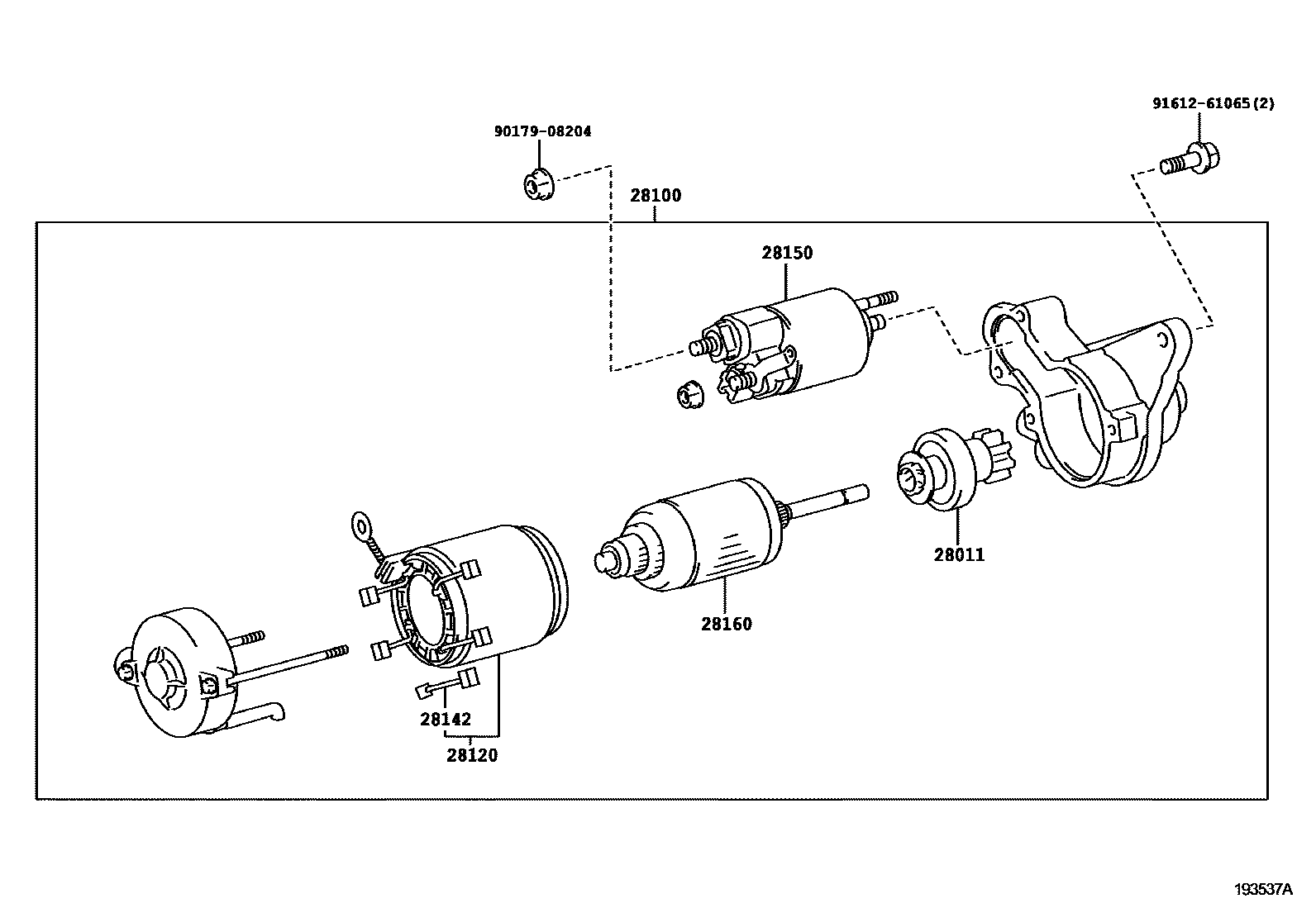 91612-61065(2)

90179-08204

28100

28150

28011

28160

28142

28120

193537A