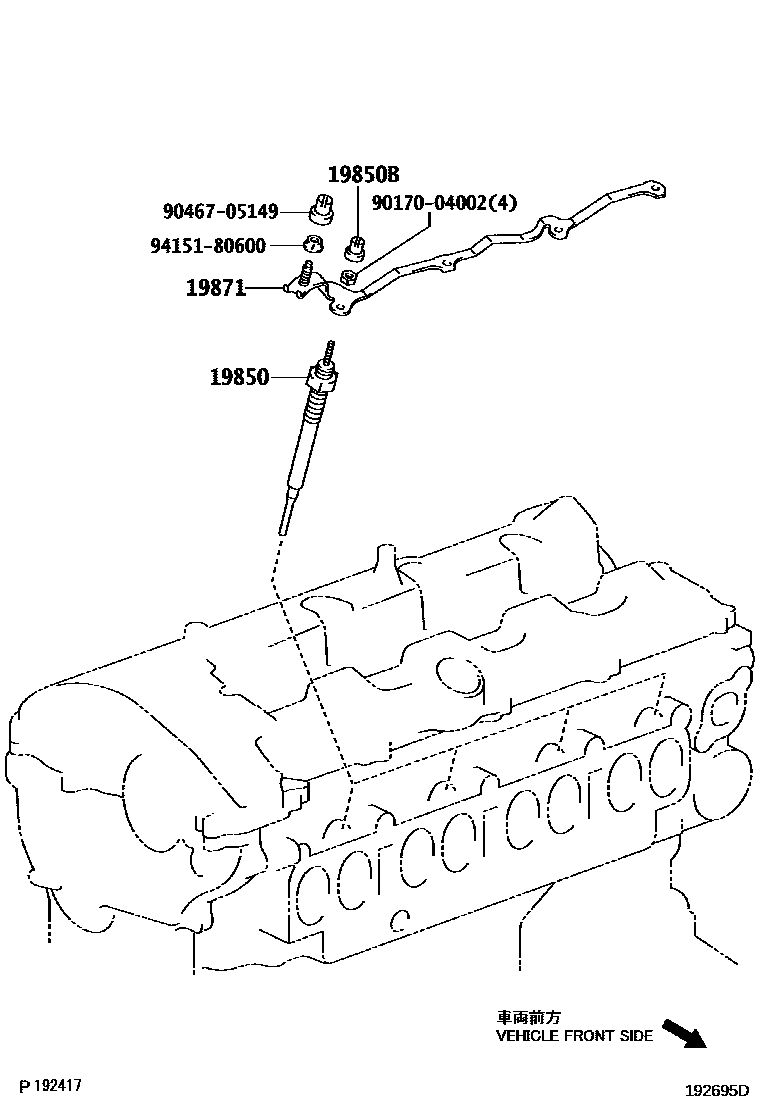 19850B
90467-05149
90170-04002(4)
94151-80600
19871
19850
車両前方
VEHICLE FRONT SIDE
P 192417
192695D