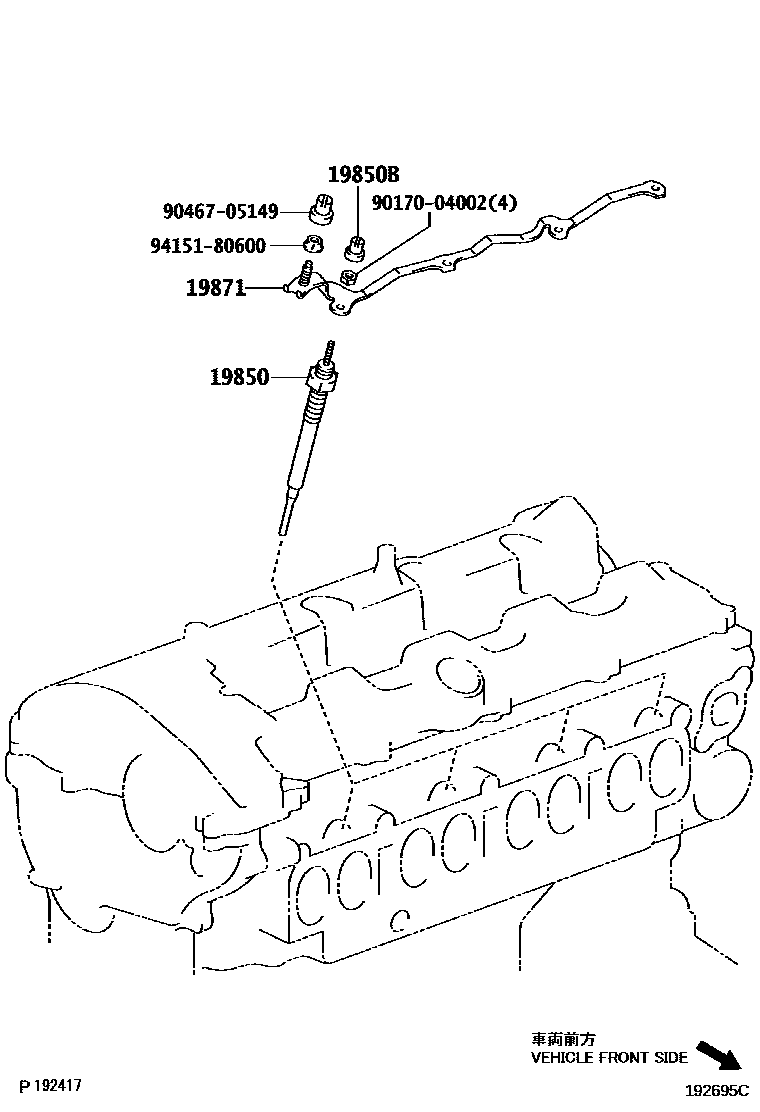 19850B
90467-05149
90170-04002(4)
94151-80600
19871
19850

車両前方
VEHICLE FRONT SIDE

P 192417
192695C