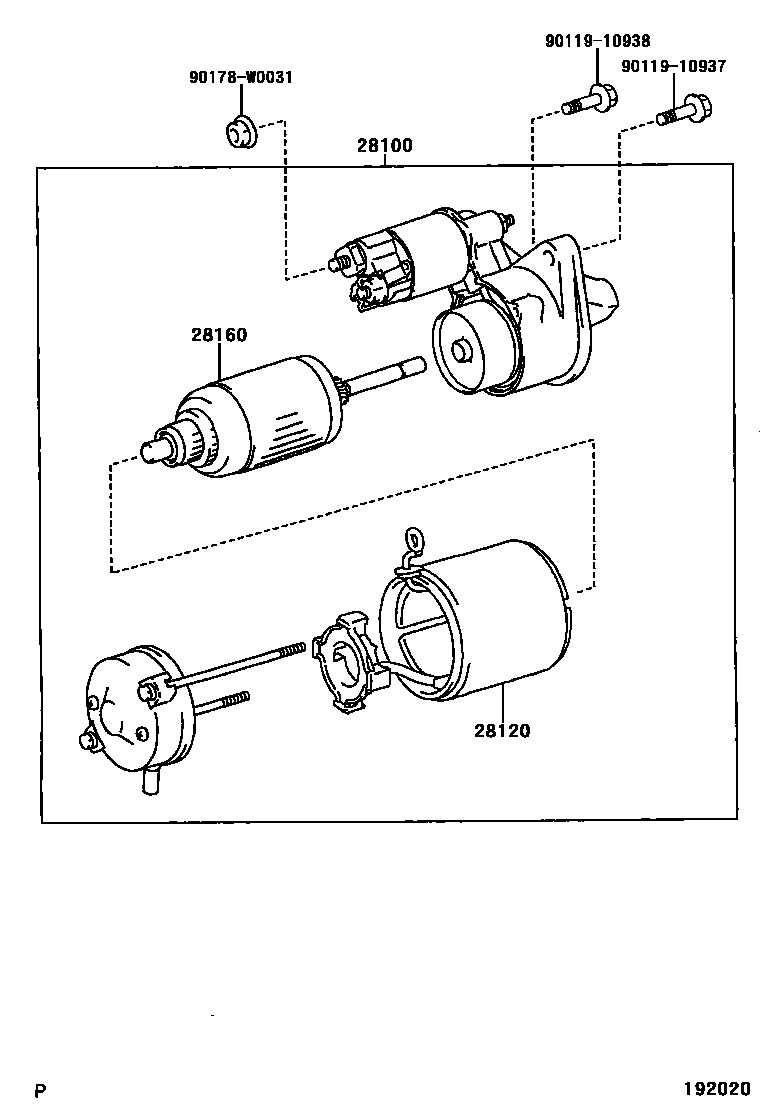 90119-10938
90178-W0031
90119-10937
28100
28160
28120
P
192020