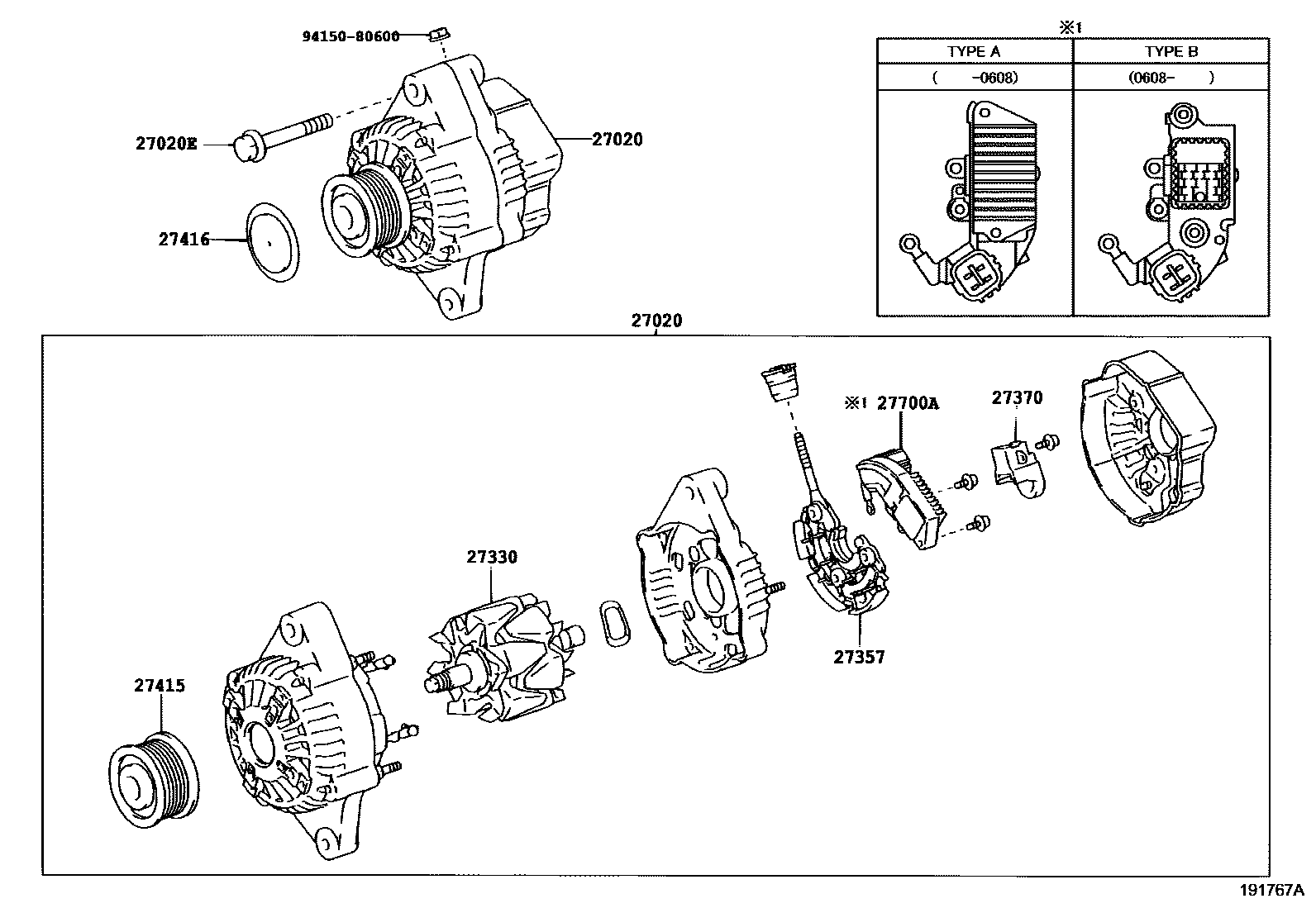 94150-80600

27020E

27020

27416

※1

| TYPE A | TYPE B |
|---|---|
| ( -0608) | (0608- ) |

27020

※1 27700A

27370

27330

27357

27415

191767A