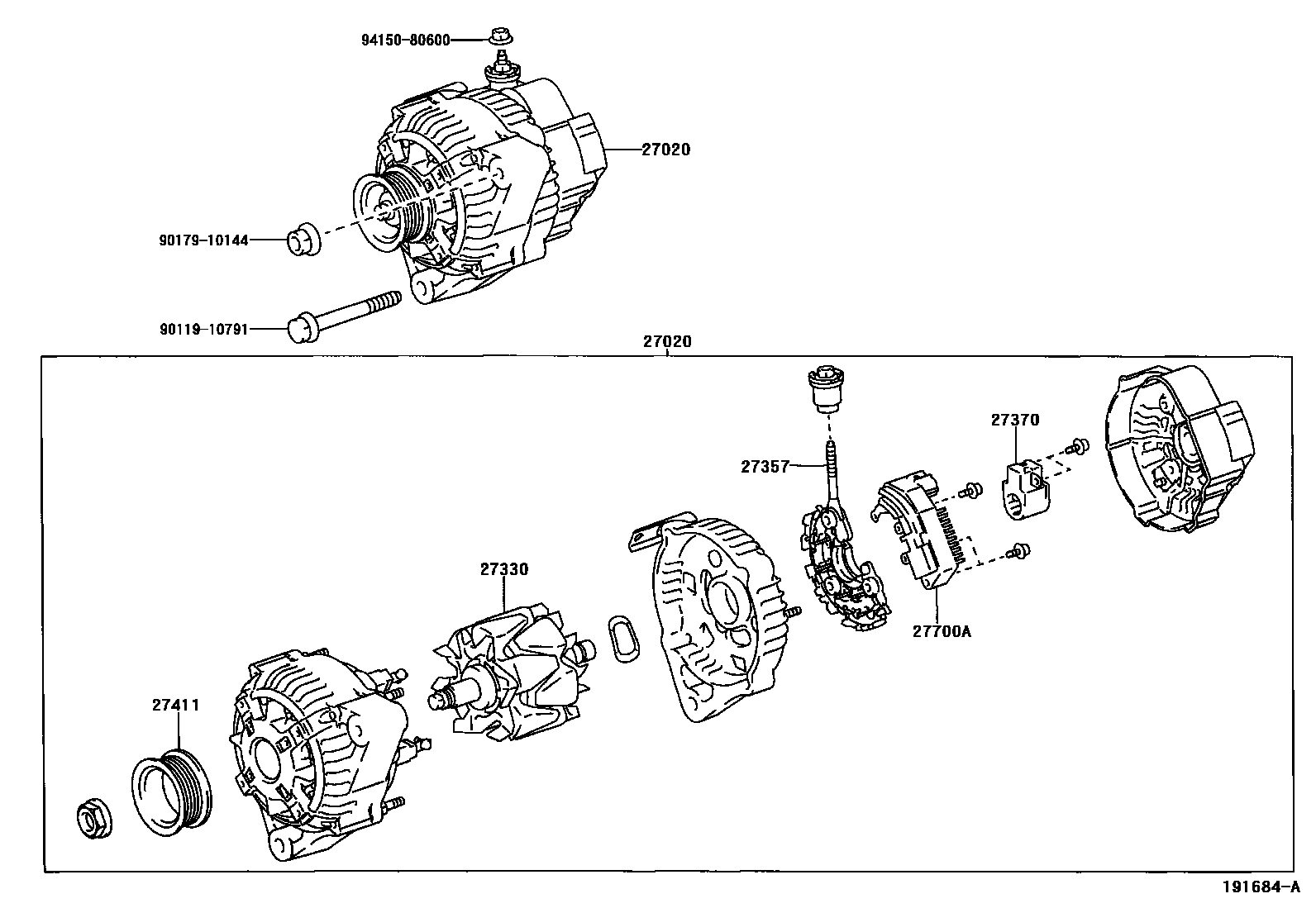 94150-80600

27020

90179-10144

90119-10791

27020

27370

27357

27330

27700A

27411

191684-A