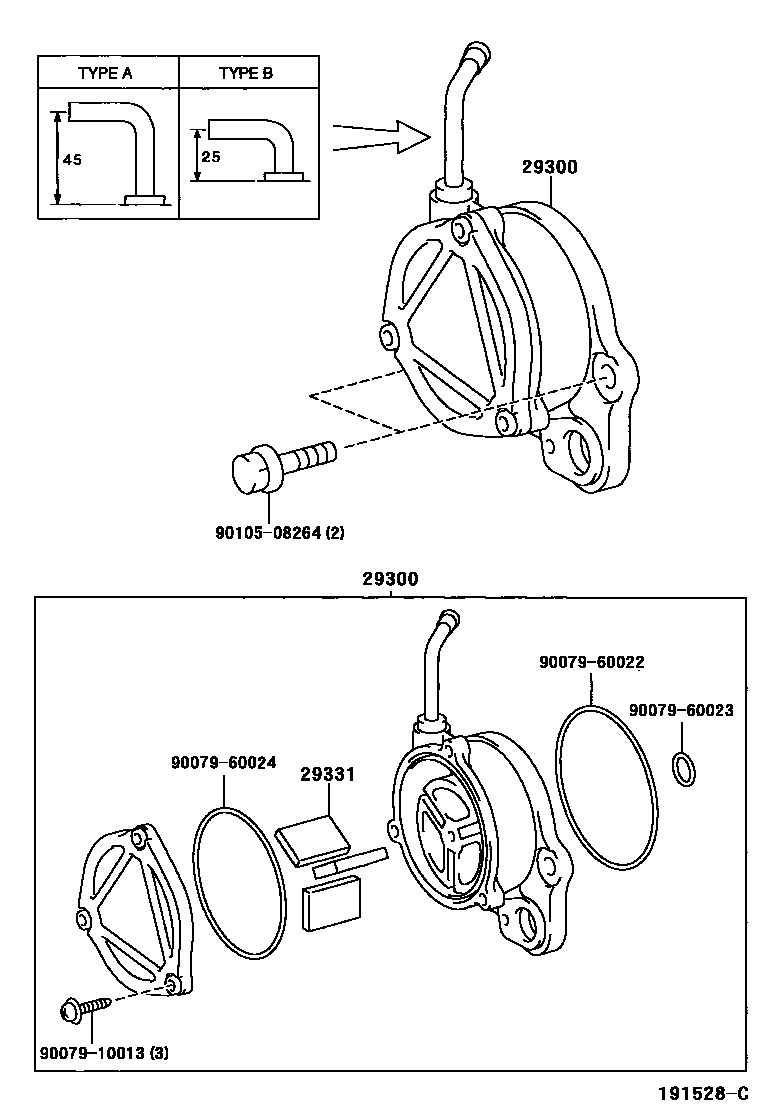 | TYPE A | TYPE B |
|---|---|
| 45 | 25 |

29300

90105-08264 (2)

29300

90079-60022

90079-60023

90079-60024

29331

90079-10013 (3)

191528-C