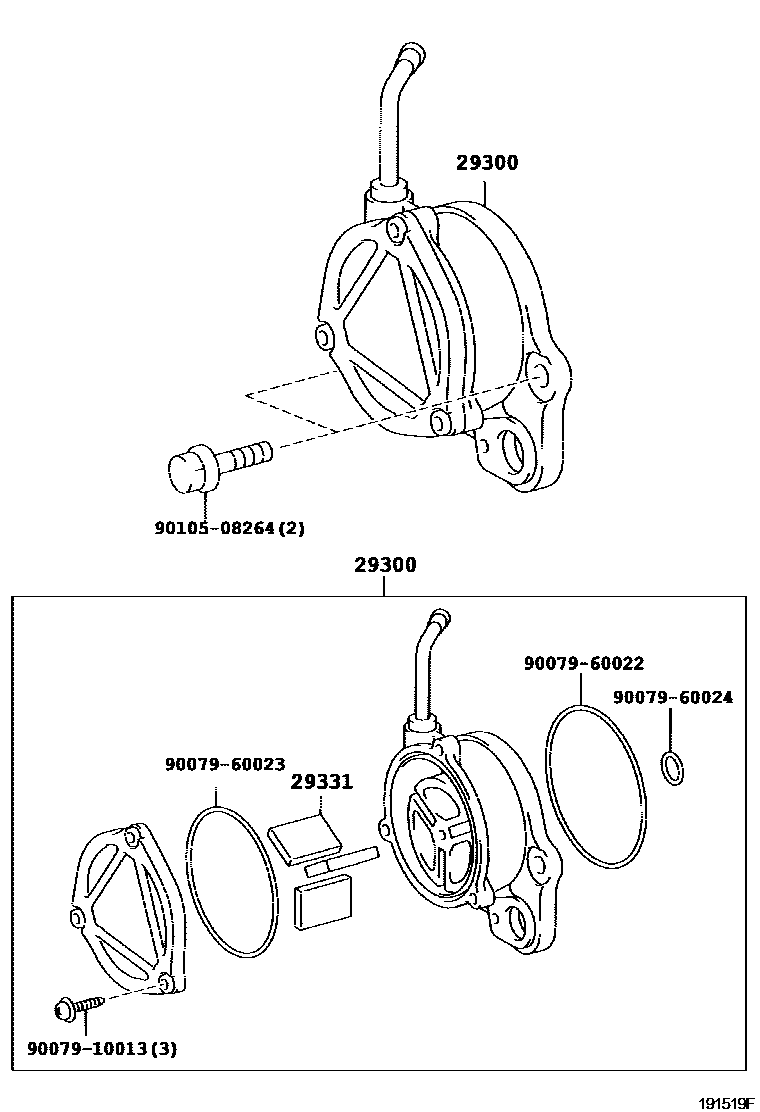 29300

90105-08264(2)

29300

90079-60022

90079-60024

90079-60023

29331

90079-10013(3)

191519F