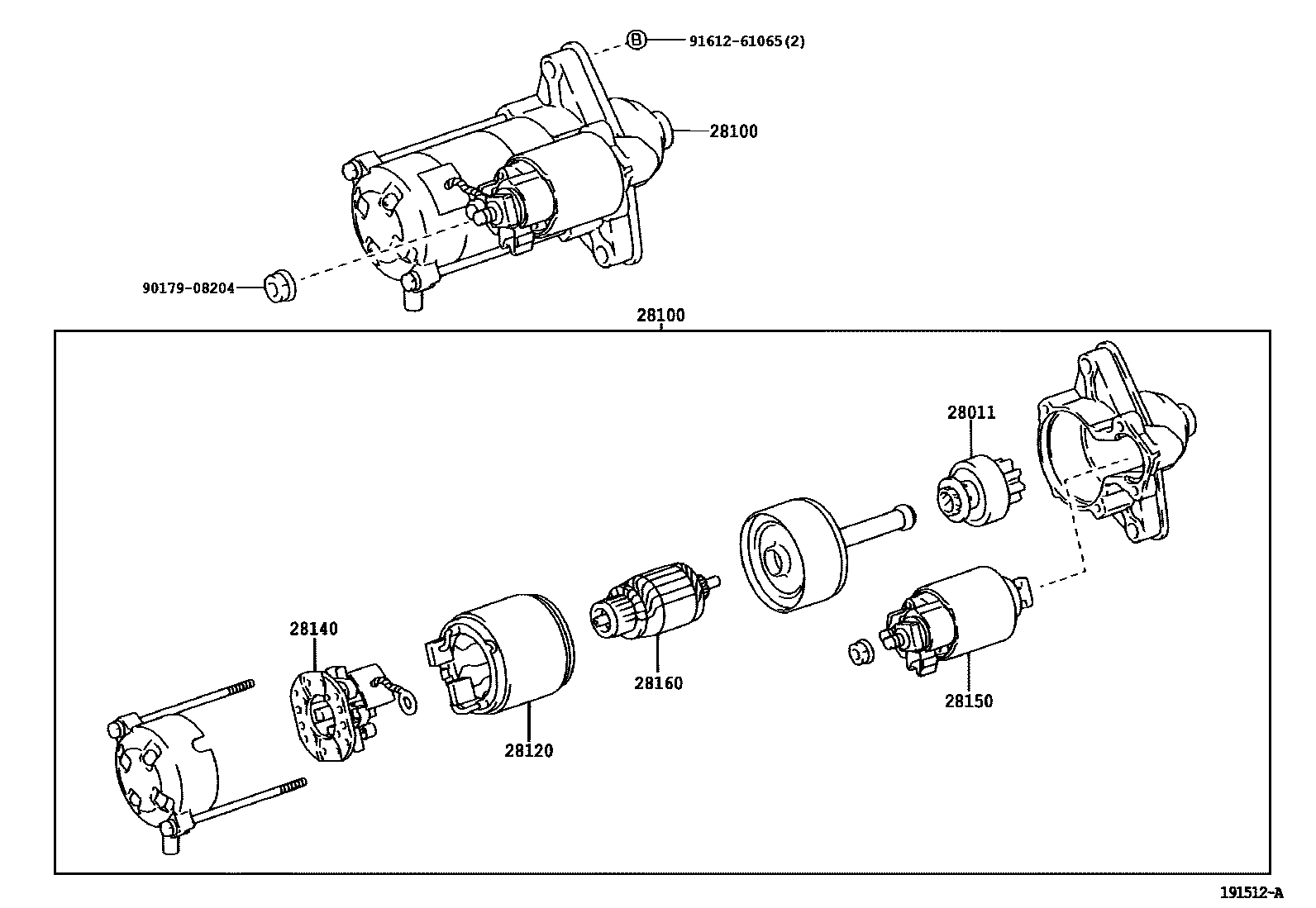 B 91612-61065(2)

28100

90179-08204

28100

28011

28140

28160

28150

28120

191512-A