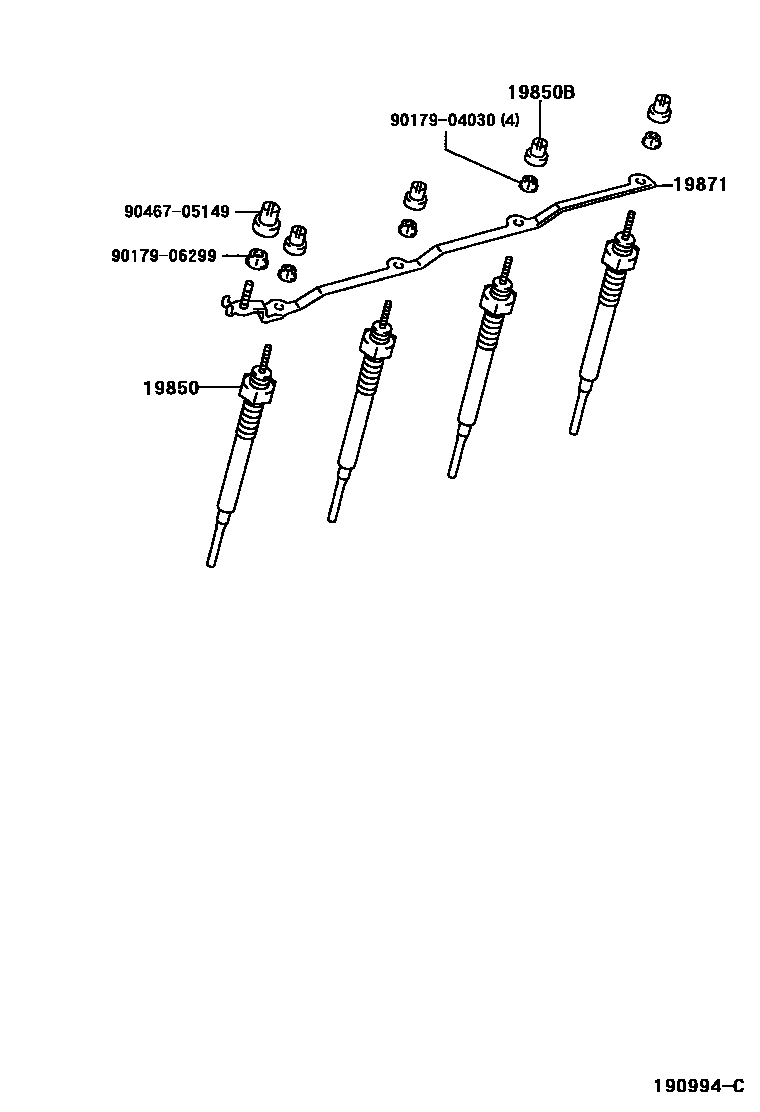 19850B
90179-04030 (4)
19871
90467-05149
90179-06299
19850
190994-C