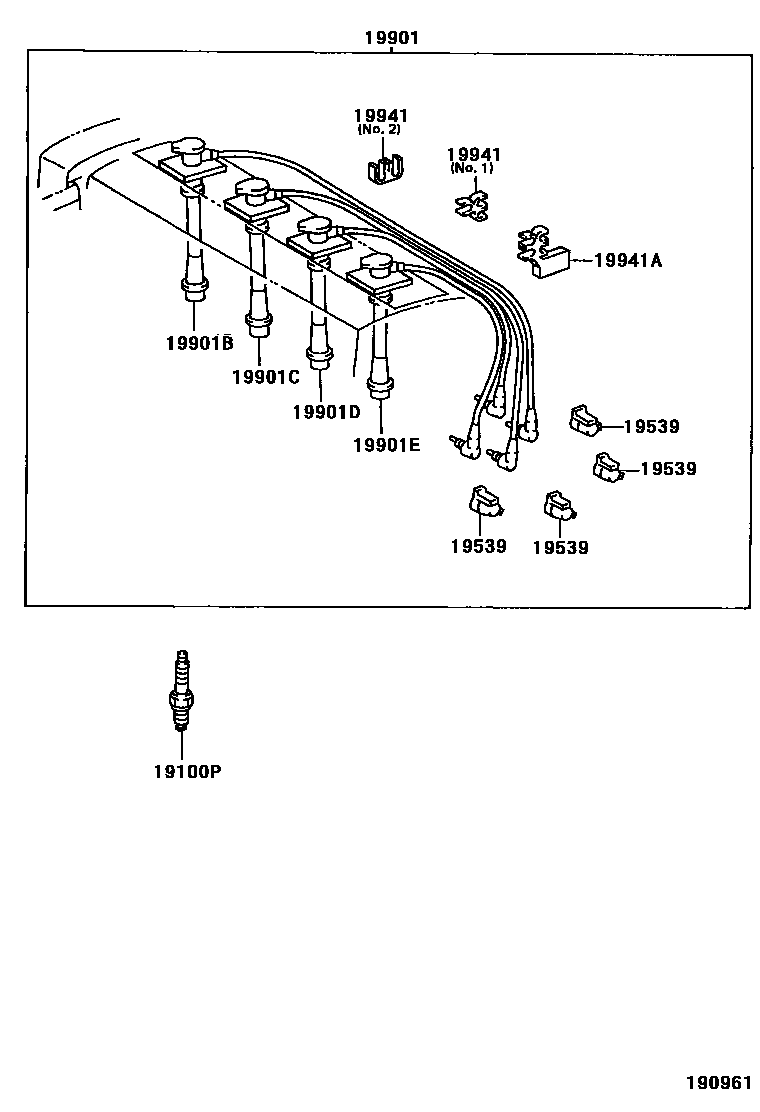 19901

19941
(No. 2)

19941
(No. 1)

19941A

19901B

19901C

19901D

19901E

19539

19539

19539

19539

19100P

190961