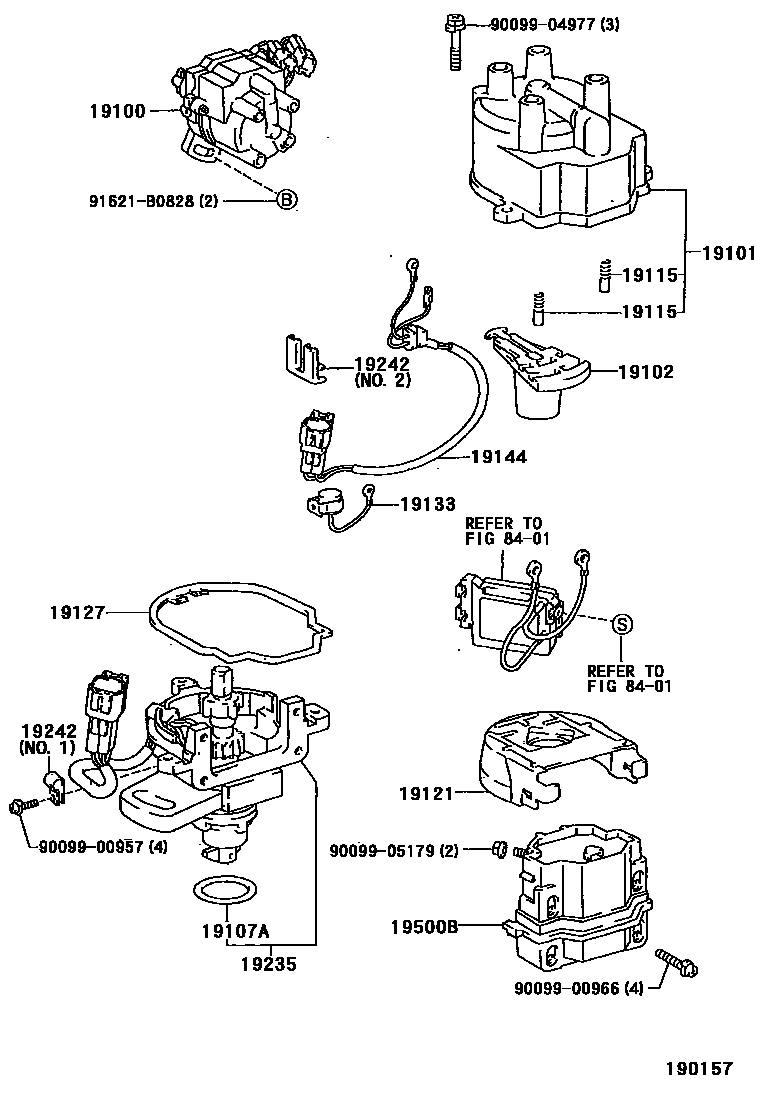 90099-04977 (3)

19100

91621-B0828 (2)

B

19101

19115

19115

19242
(NO. 2)

19102

19144

19133

REFER TO
FIG 84-01

19127

S

REFER TO
FIG 84-01

19242
(NO. 1)

19121

90099-00957 (4)

90099-05179 (2)

19107A

19500B

19235

90099-00966 (4)

190157