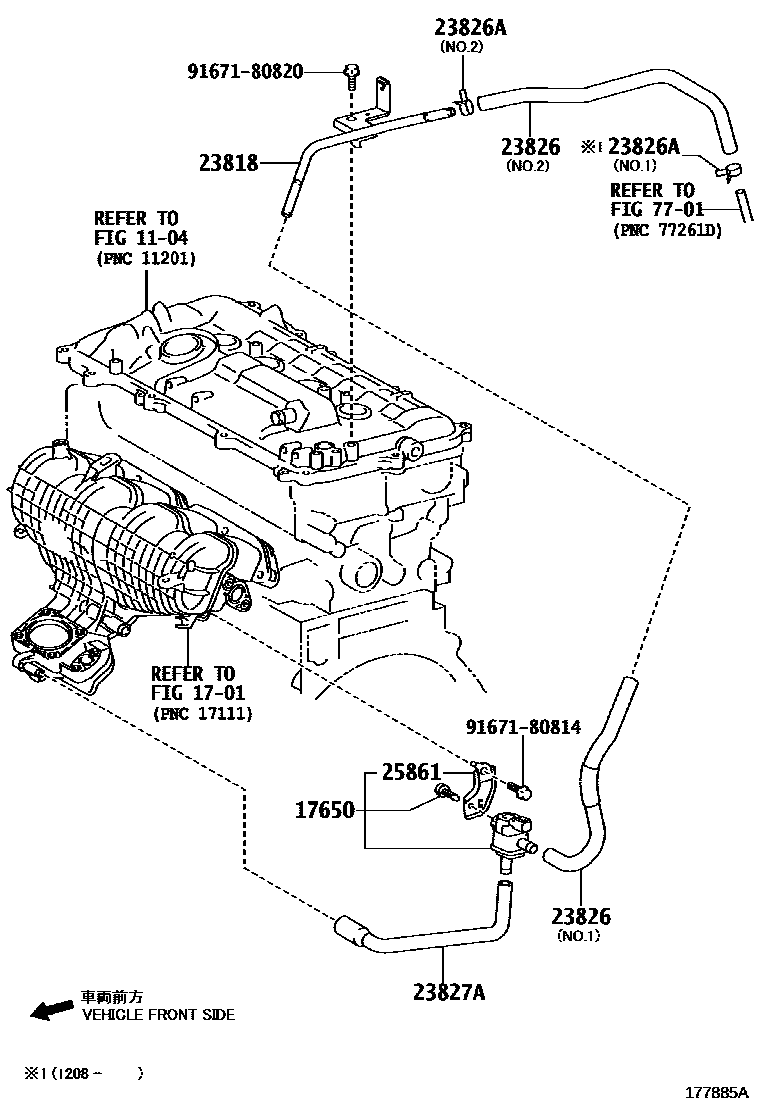 23826A
(NO.2)

91671-80820

23818

23826
(NO.2)

※1 23826A
(NO.1)

REFER TO
FIG 77-01
(PNC 77261D)

REFER TO
FIG 11-04
(PNC 11201)

REFER TO
FIG 17-01
(PNC 17111)

91671-80814

25861

17650

23826
(NO.1)

23827A

車両前方
VEHICLE FRONT SIDE

※1 (1208 - )

177885A