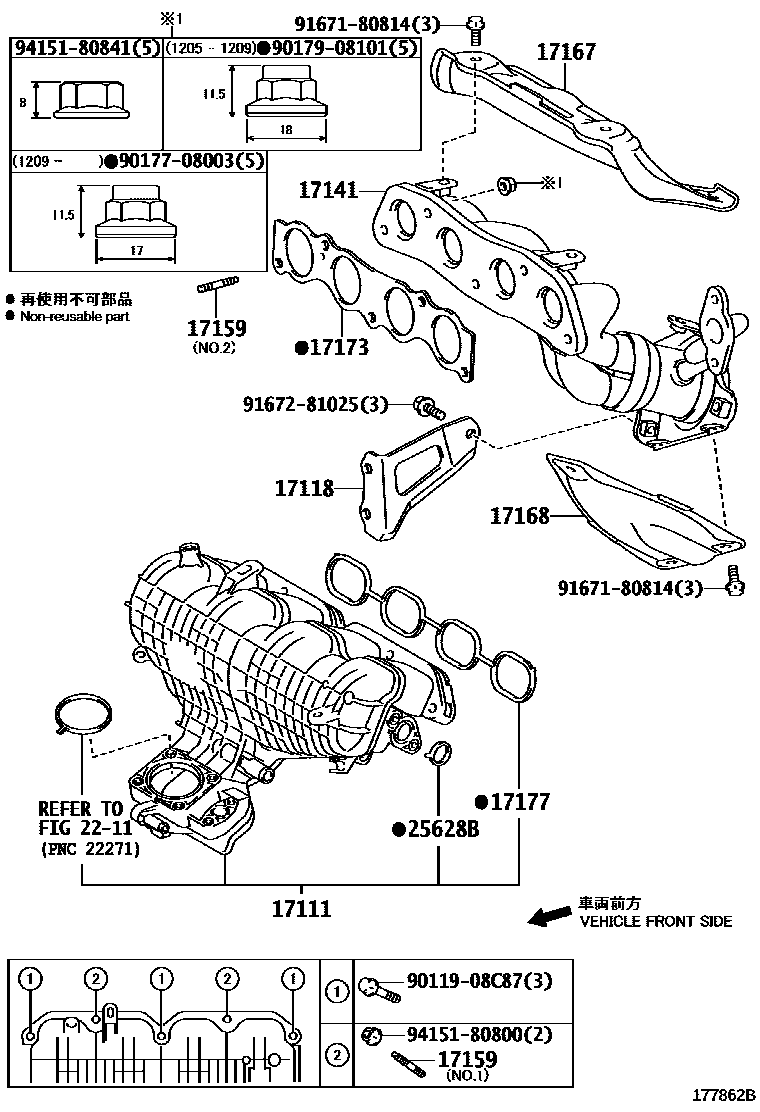 ※1

94151-80841(5)

8

(1205 - 1209)●90179-08101(5)

11.5

18

(1209 - )●90177-08003(5)

11.5

17

● 再使用不可部品
● Non-reusable part

91671-80814(3)

17167

17141

※1

17159
(NO.2)

●17173

91672-81025(3)

17118

17168

91671-80814(3)

REFER TO
FIG 22-11
(PNC 22271)

●25628B

●17177

17111

車両前方
VEHICLE FRONT SIDE

1 2 1 2 1

1 90119-08C87(3)

2 94151-80800(2)
17159
(NO.1)

177862B