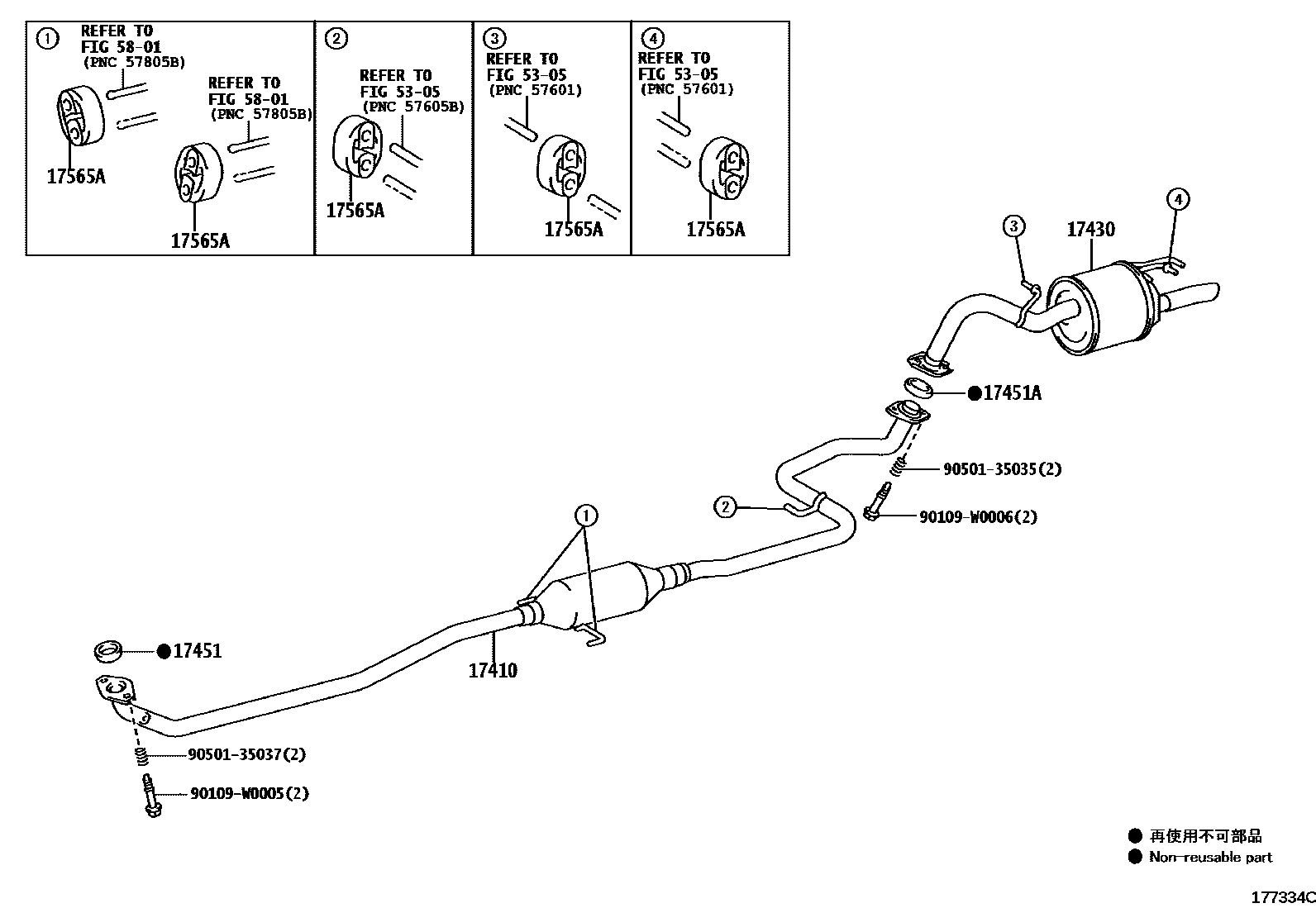 ① REFER TO FIG 58-01 (PNC 57805B)

17565A

REFER TO FIG 58-01 (PNC 57805B)

17565A

② REFER TO FIG 53-05 (PNC 57605B)

17565A

③ REFER TO FIG 53-05 (PNC 57601)

17565A

④ REFER TO FIG 53-05 (PNC 57601)

17565A

③ 17430 ④

●17451A

90501-35035(2)

② 90109-W0006(2)

①

●17451

17410

90501-35037(2)

90109-W0005(2)

● 再使用不可部品
● Non-reusable part

177334C