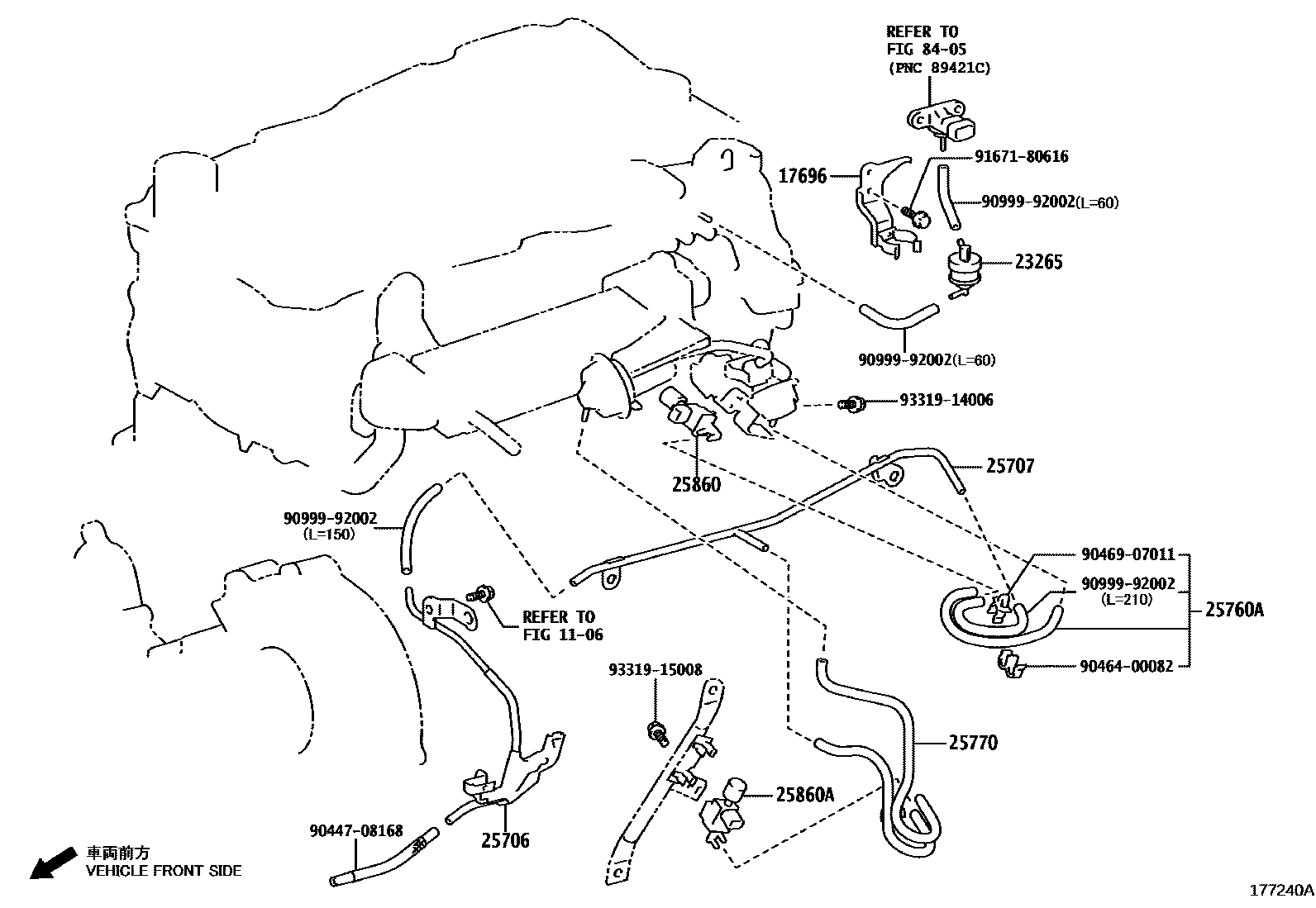 REFER TO
FIG 84-05
(PNC 89421C)

17696
91671-80616
90999-92002(L=60)
23265
90999-92002(L=60)
93319-14006
25860
25707
90999-92002
(L=150)
REFER TO
FIG 11-06
90469-07011
90999-92002
(L=210)
25760A
90464-00082
93319-15008
25770
25860A
90447-08168
25706

車両前方
VEHICLE FRONT SIDE

177240A