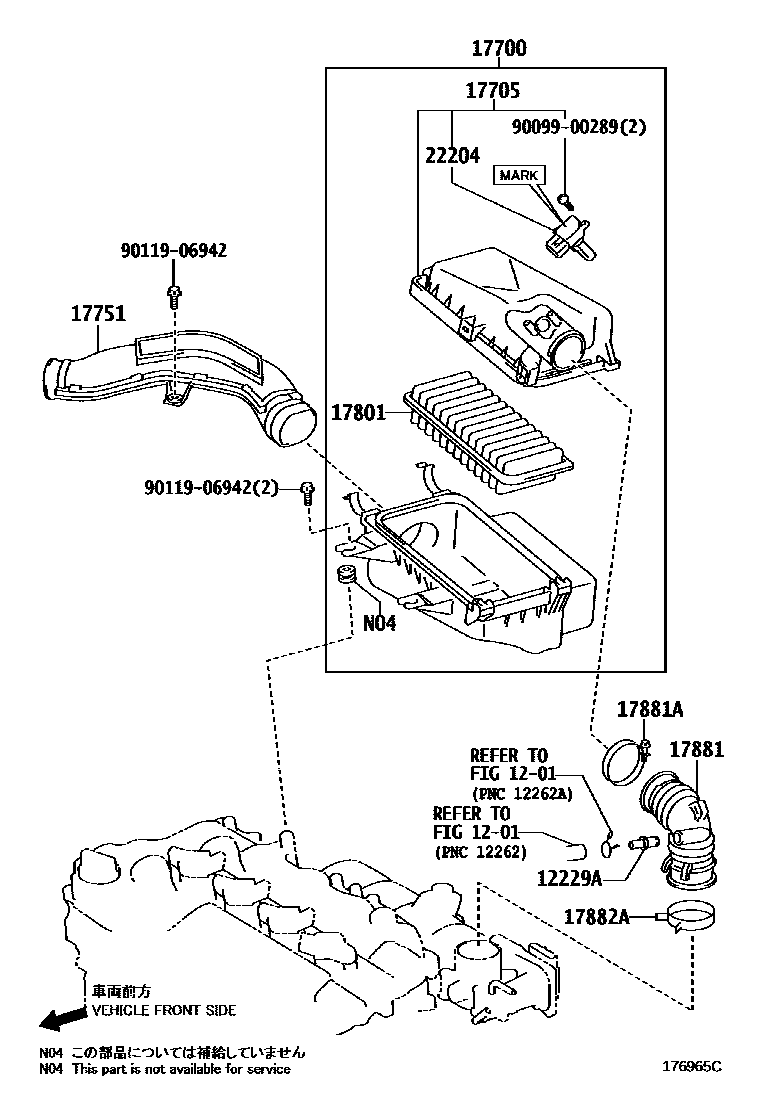 17700

17705

90099-00289(2)

22204

MARK

90119-06942

17751

17801

90119-06942(2)

N04

17881A

17881

REFER TO
FIG 12-01
(PNC 12262A)

REFER TO
FIG 12-01
(PNC 12262)

12229A

17882A

車両前方
VEHICLE FRONT SIDE

N04 この部品については補給していません
N04 This part is not available for service

176965C