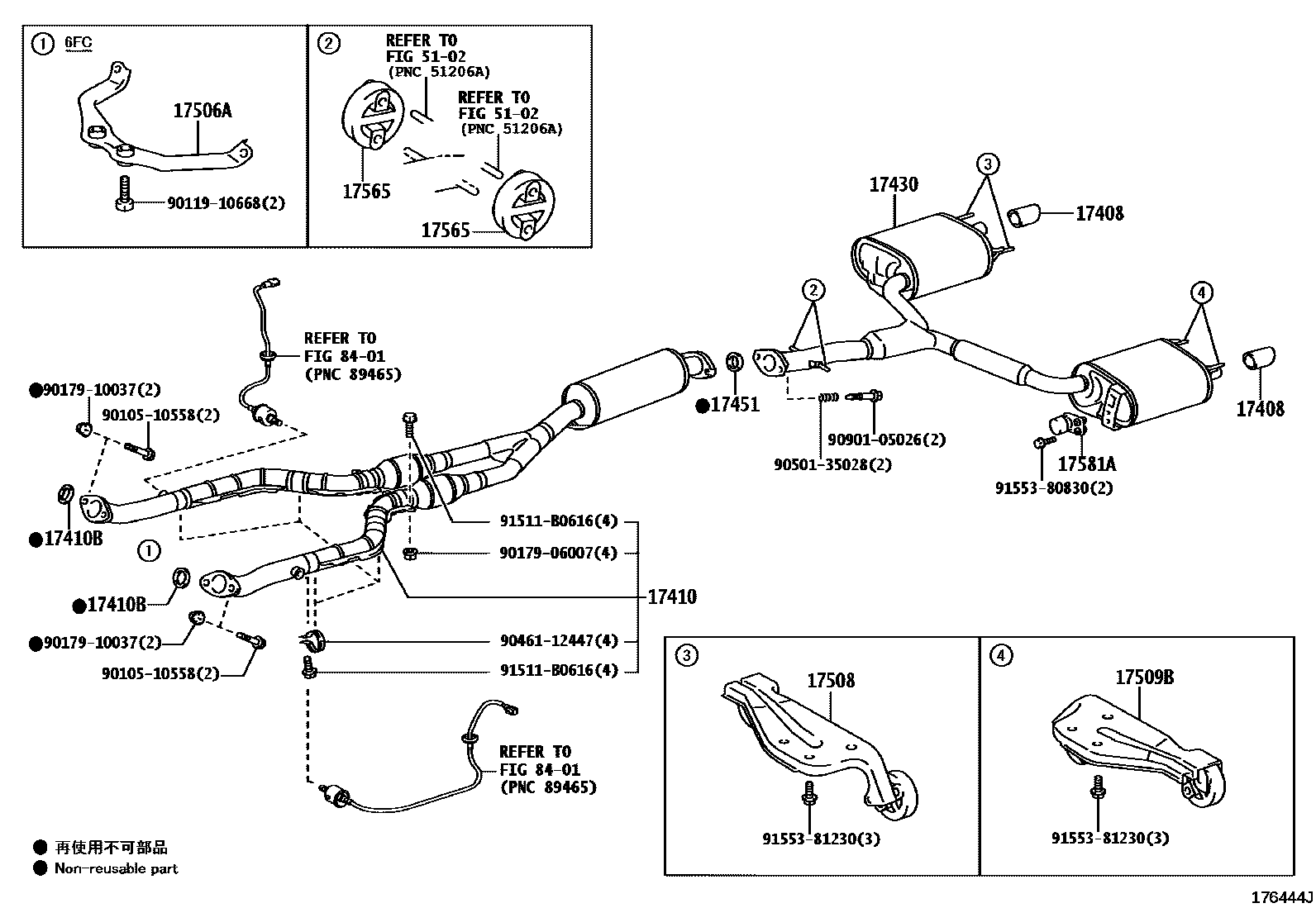 ① 6FC
17506A
90119-10668(2)

②
REFER TO
FIG 51-02
(PNC 51206A)
REFER TO
FIG 51-02
(PNC 51206A)
17565
17565

17430
③
17408
②
④
17408
●17451
90901-05026(2)
90501-35028(2)
17581A
91553-80830(2)

REFER TO
FIG 84-01
(PNC 89465)
●90179-10037(2)
90105-10558(2)
●17410B
①
●17410B
●90179-10037(2)
90105-10558(2)
91511-B0616(4)
90179-06007(4)
17410
90461-12447(4)
91511-B0616(4)
REFER TO
FIG 84-01
(PNC 89465)

③
17508
91553-81230(3)

④
17509B
91553-81230(3)

● 再使用不可部品
● Non-reusable part

176444J