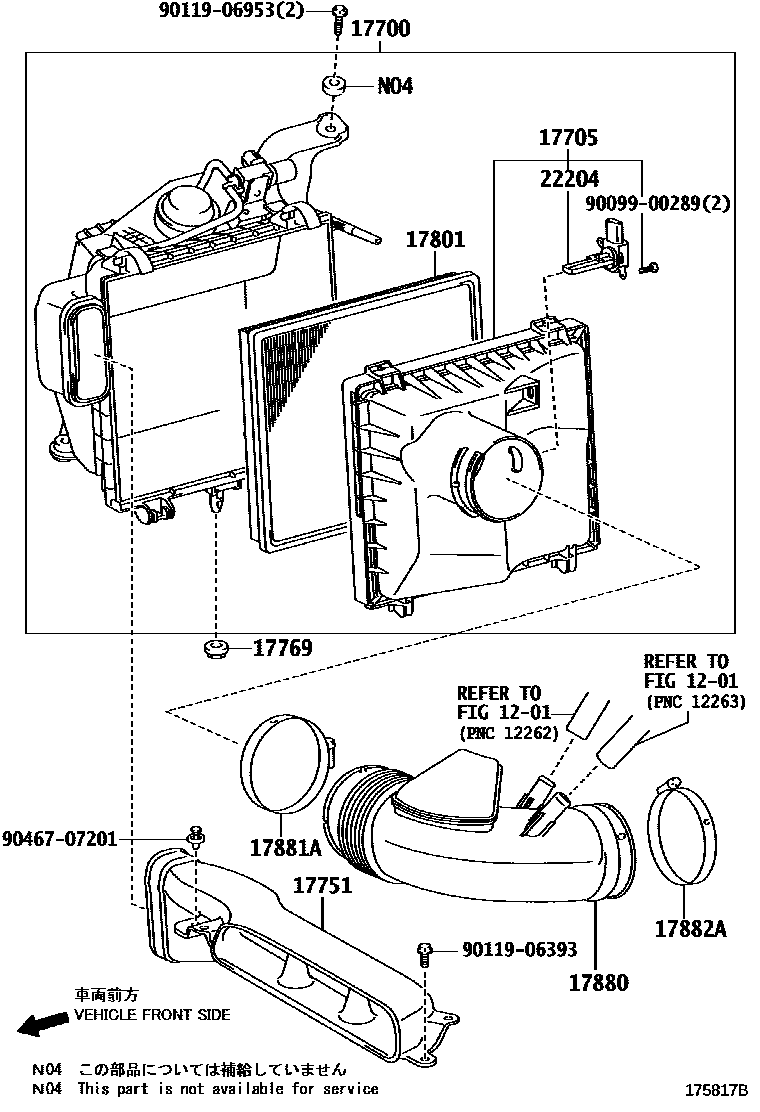 90119-06953(2)
17700
N04
17705
22204
90099-00289(2)
17801
17769
REFER TO
FIG 12-01
(PNC 12263)
REFER TO
FIG 12-01
(PNC 12262)
90467-07201
17881A
17751
17882A
90119-06393
17880
車両前方
VEHICLE FRONT SIDE
N04 この部品については補給していません
N04 This part is not available for service
175817B