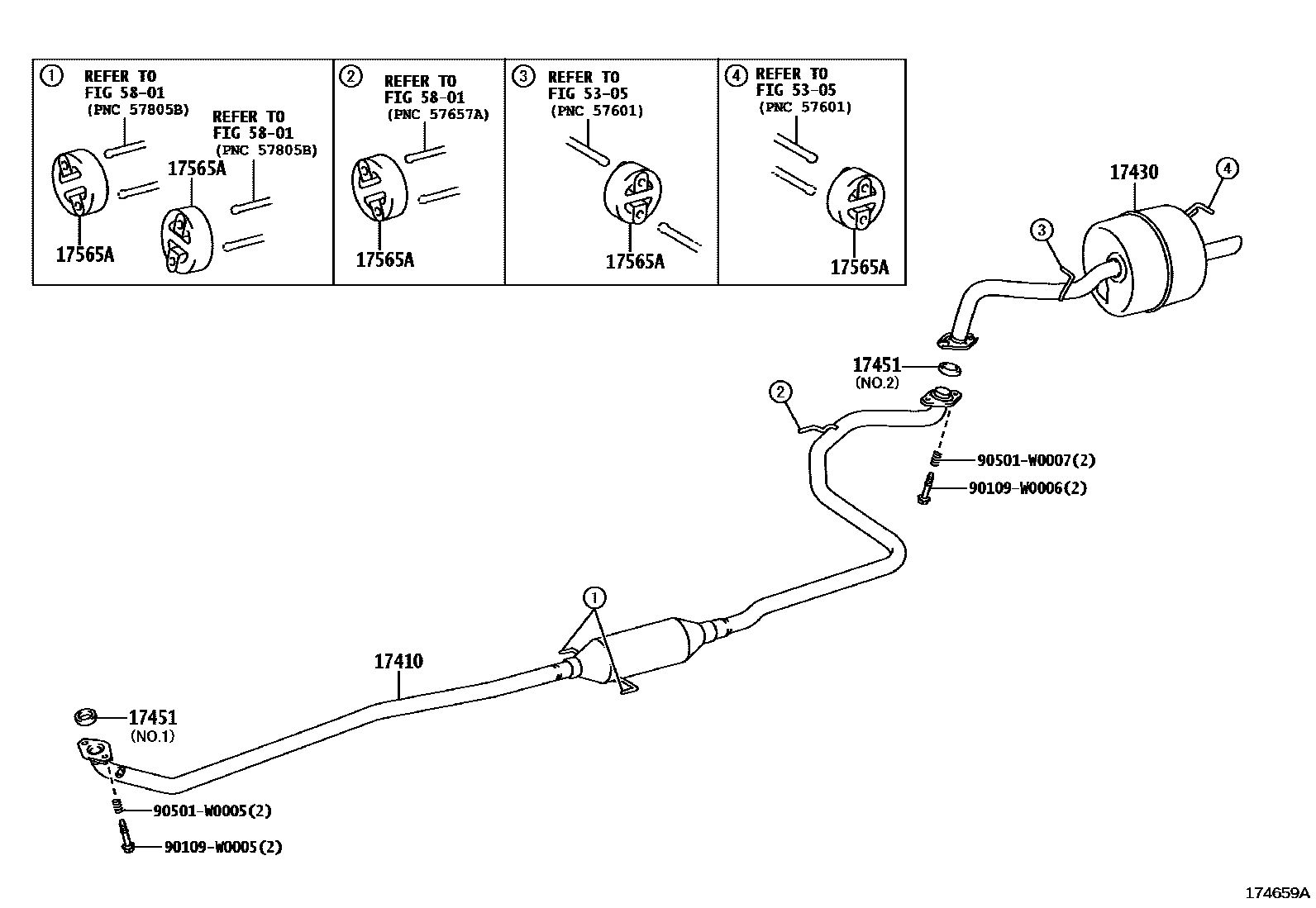 1 REFER TO FIG 58-01 (PNC 57805B)

REFER TO FIG 58-01 (PNC 57805B)

17565A

17565A

2 REFER TO FIG 58-01 (PNC 57657A)

17565A

3 REFER TO FIG 53-05 (PNC 57601)

17565A

4 REFER TO FIG 53-05 (PNC 57601)

17565A

17430

4

3

17451 (NO.2)

2

90501-W0007(2)

90109-W0006(2)

1

17410

17451 (NO.1)

90501-W0005(2)

90109-W0005(2)

174659A