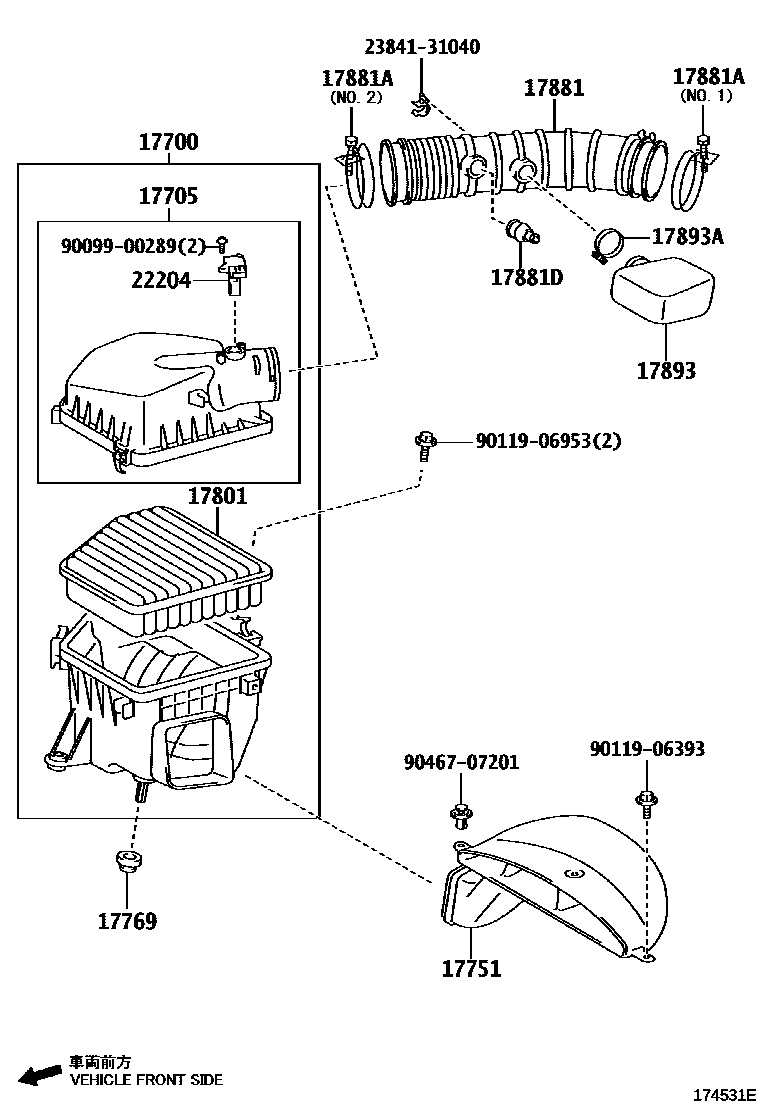 23841-31040
17881A
(NO. 2)
17881
17881A
(NO. 1)
17700
17705
90099-00289(2)
22204
17893A
17881D
17893
90119-06953(2)
17801
90467-07201
90119-06393
17769
17751
車両前方
VEHICLE FRONT SIDE
174531E