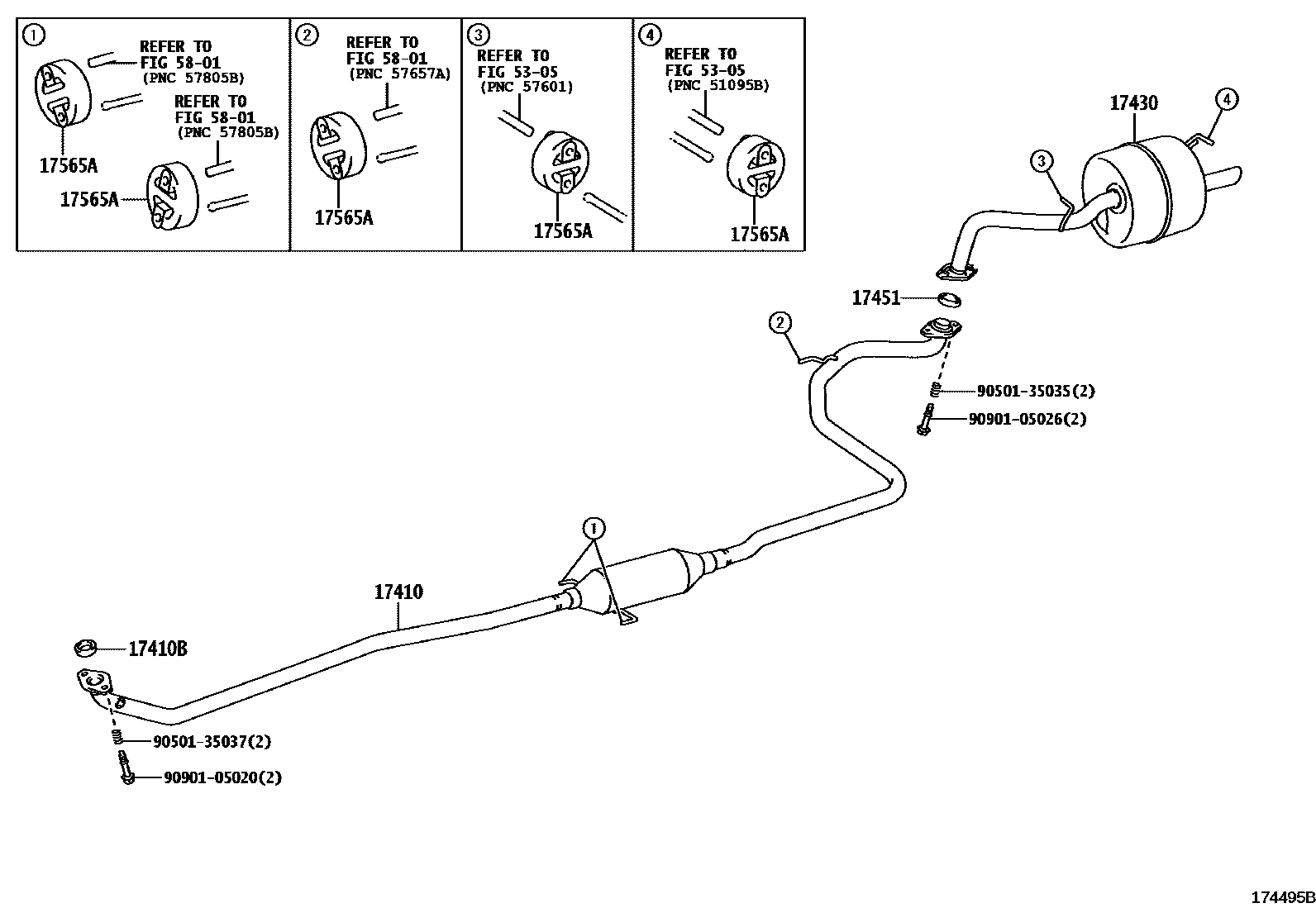 ①
REFER TO
FIG 58-01
(PNC 57805B)
REFER TO
FIG 58-01
(PNC 57805B)
17565A
17565A

②
REFER TO
FIG 58-01
(PNC 57657A)
17565A

③
REFER TO
FIG 53-05
(PNC 57601)
17565A

④
REFER TO
FIG 53-05
(PNC 51095B)
17565A

17430
④
③
17451
②
90501-35035(2)
90901-05026(2)
①
17410
17410B
90501-35037(2)
90901-05020(2)
174495B