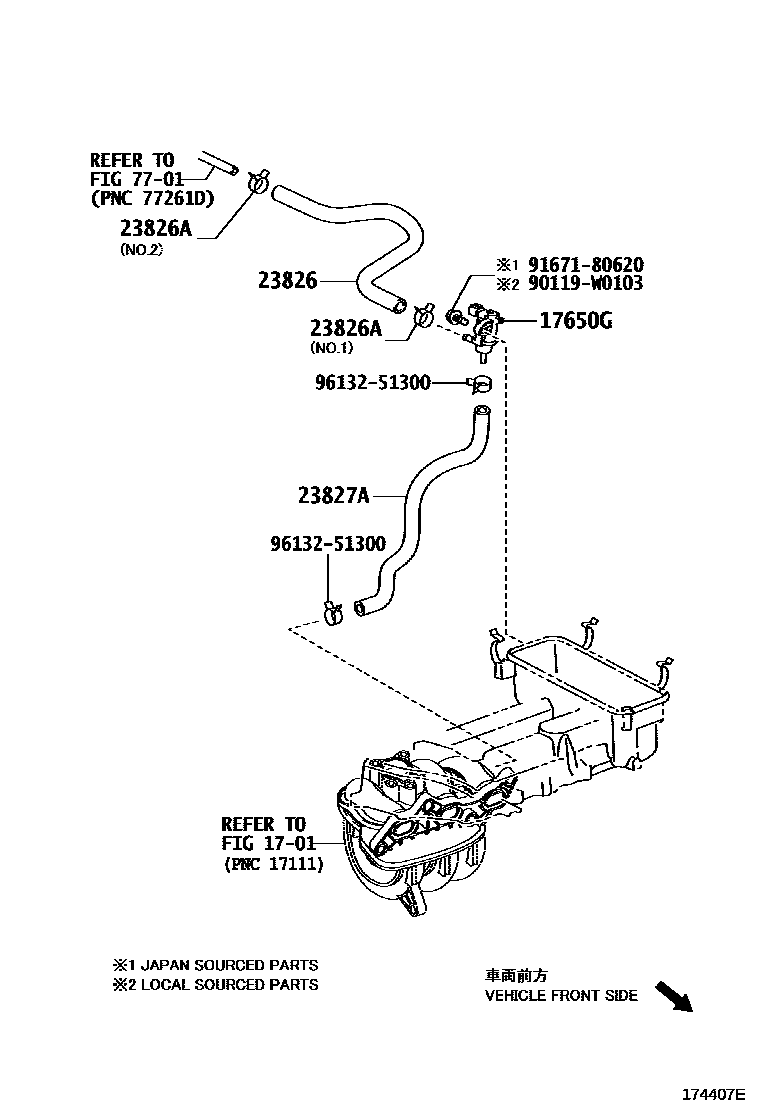 REFER TO
FIG 77-01
(PNC 77261D)

23826A
(NO.2)

23826

※1 91671-80620
※2 90119-W0103

23826A
(NO.1)

17650G

96132-51300

23827A

96132-51300

REFER TO
FIG 17-01
(PNC 17111)

※1 JAPAN SOURCED PARTS
※2 LOCAL SOURCED PARTS

車両前方
VEHICLE FRONT SIDE

174407E