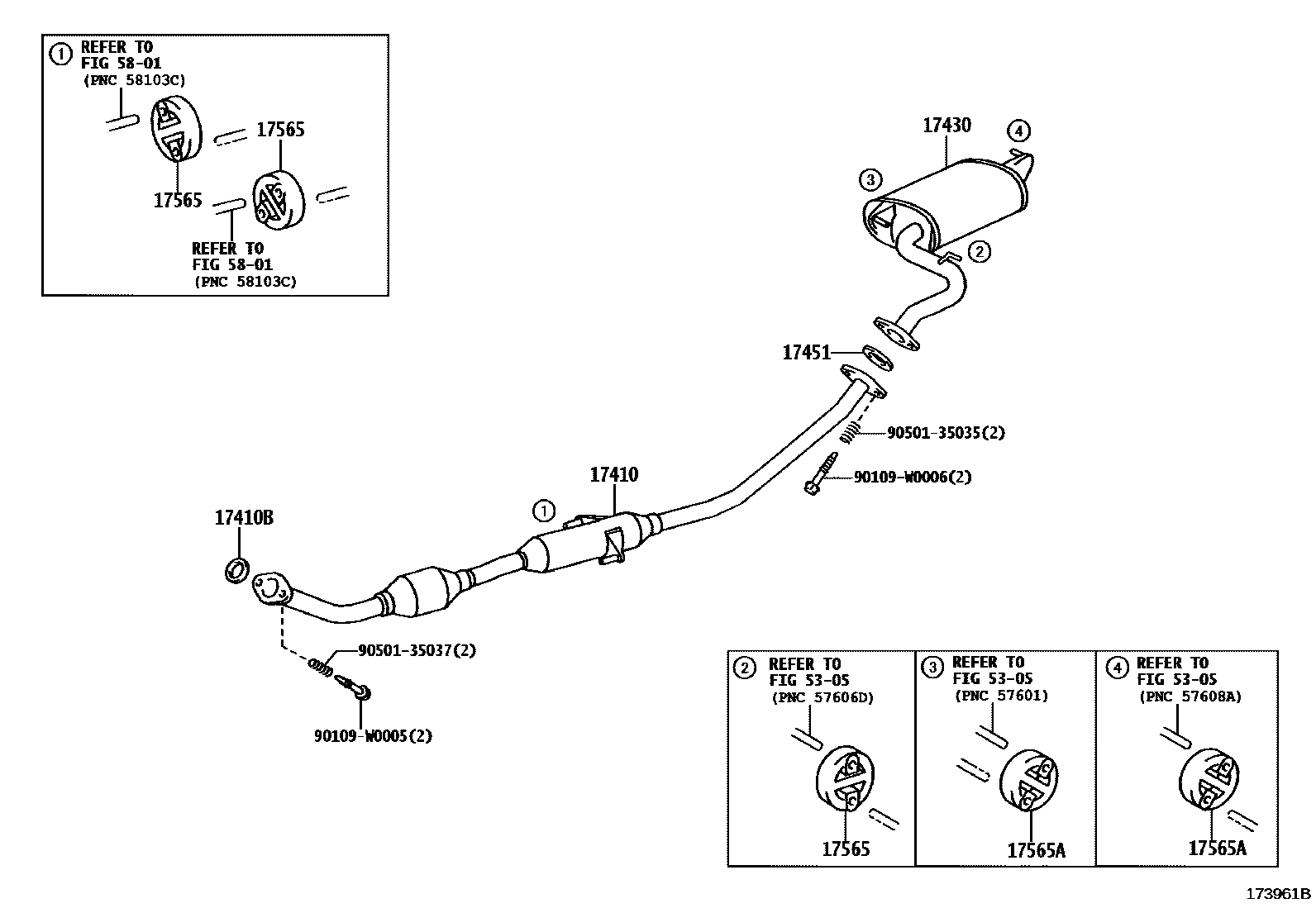 ① REFER TO
FIG 58-01
(PNC 58103C)

17565

17565

REFER TO
FIG 58-01
(PNC 58103C)

17430

④

③

②

17451

90501-35035(2)

90109-W0006(2)

17410

①

17410B

90501-35037(2)

90109-W0005(2)

② REFER TO
FIG 53-05
(PNC 57606D)

17565

③ REFER TO
FIG 53-05
(PNC 57601)

17565A

④ REFER TO
FIG 53-05
(PNC 57608A)

17565A

173961B