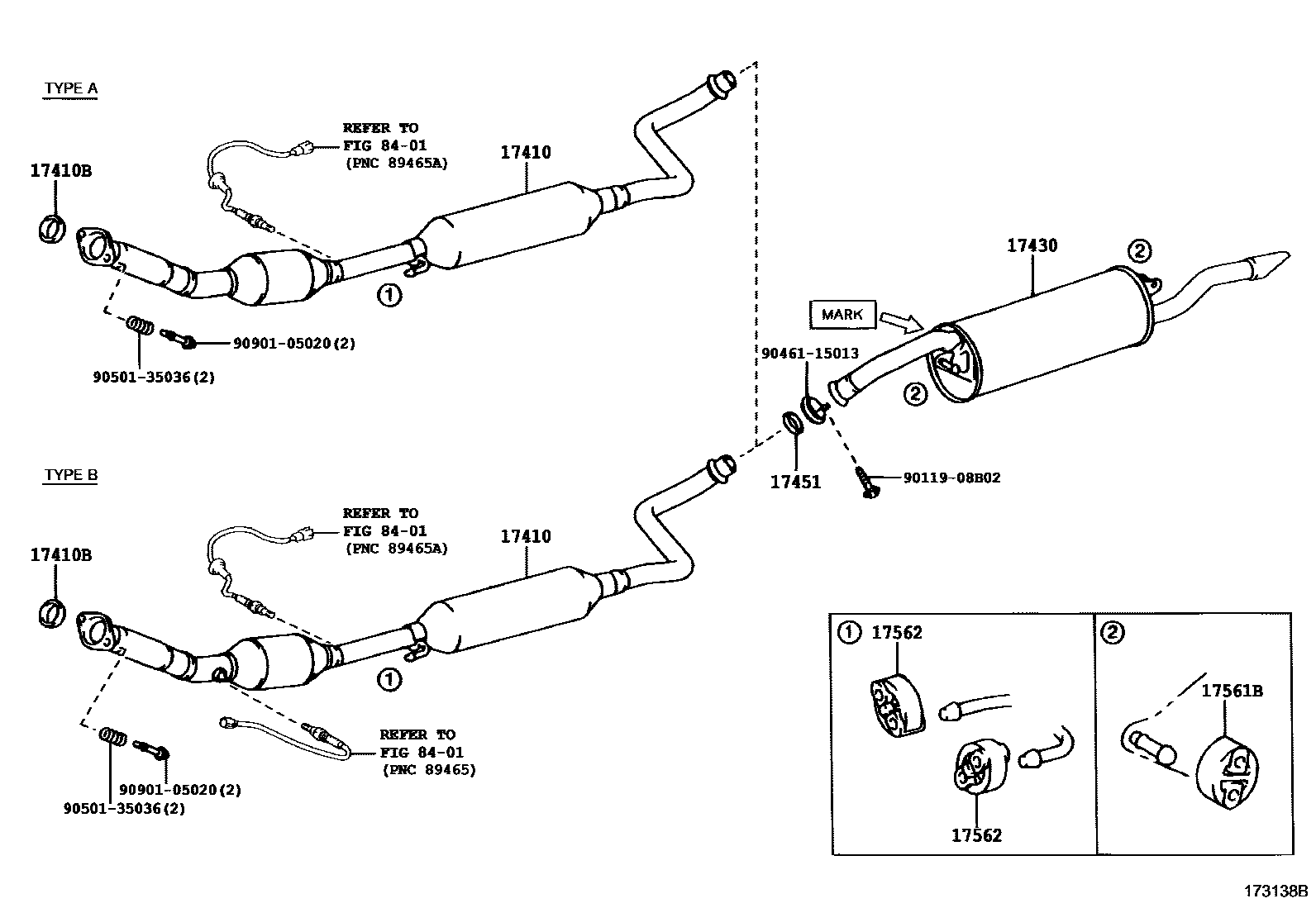 TYPE A

17410B

REFER TO
FIG 84-01
(PNC 89465A)

17410

①

90901-05020(2)

90501-35036(2)

17430

②

MARK

90461-15013

②

17451

90119-08B02

TYPE B

17410B

REFER TO
FIG 84-01
(PNC 89465A)

17410

①

REFER TO
FIG 84-01
(PNC 89465)

90901-05020(2)

90501-35036(2)

① 17562

17562

② 17561B

173138B