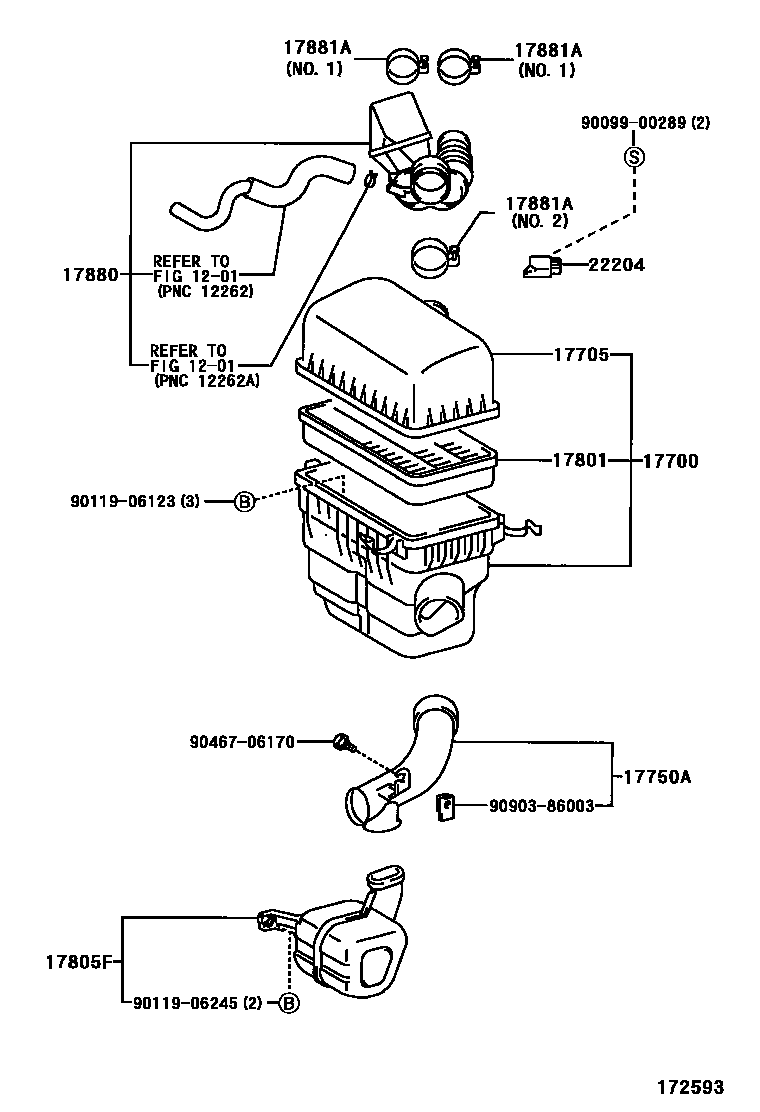 17881A
(NO. 1)

17881A
(NO. 1)

90099-00289 (2)
S

17881A
(NO. 2)

22204

17880

REFER TO
FIG 12-01
(PNC 12262)

REFER TO
FIG 12-01
(PNC 12262A)

17705

17801

17700

90119-06123 (3)
B

90467-06170

17750A

90903-86003

17805F

90119-06245 (2)
B

172593