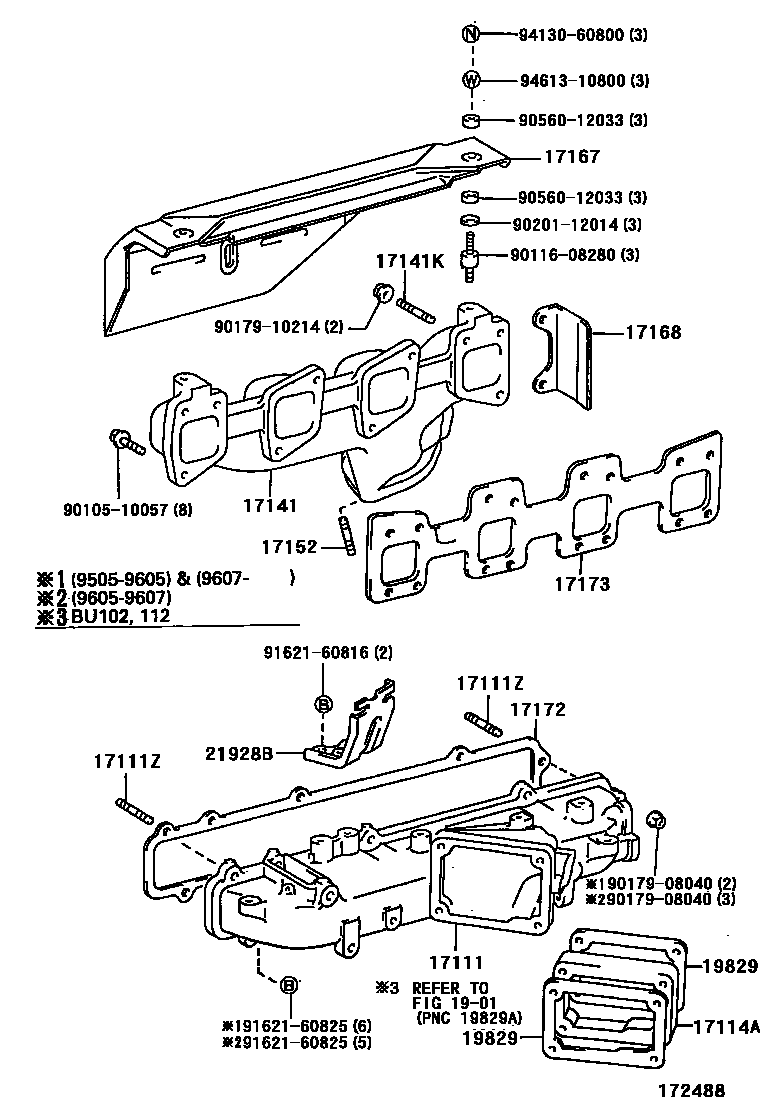 N 94130-60800 (3)
W 94613-10800 (3)
90560-12033 (3)
17167
90560-12033 (3)
90201-12014 (3)
90116-08280 (3)
17141K
90179-10214 (2)
17168
90105-10057 (8)
17141
17152
17173
※1 (9505-9605) & (9607- )
※2 (9605-9607)
※3 BU102, 112
91621-60816 (2)
B
17111Z
17172
21928B
17111Z
※190179-08040 (2)
※290179-08040 (3)
17111
19829
※3 REFER TO FIG 19-01 (PNC 19829A)
B
※191621-60825 (6)
※291621-60825 (5)
19829
17114A
172488