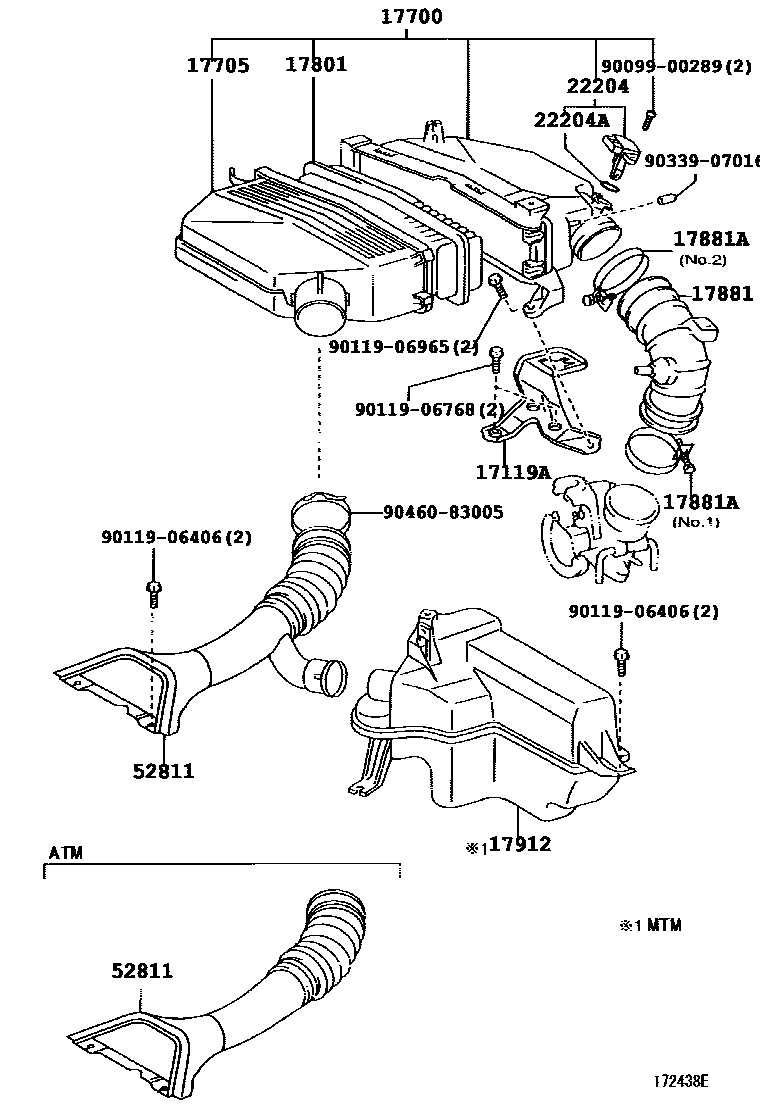 17700
17705
17801
90099-00289(2)
22204
22204A
90339-07016
17881A
(No.2)
17881
90119-06965(2)
90119-06768(2)
17119A
17881A
(No.1)
90460-83005
90119-06406(2)
90119-06406(2)
52811
※1 17912
ATM
※1 MTM
52811
172438E