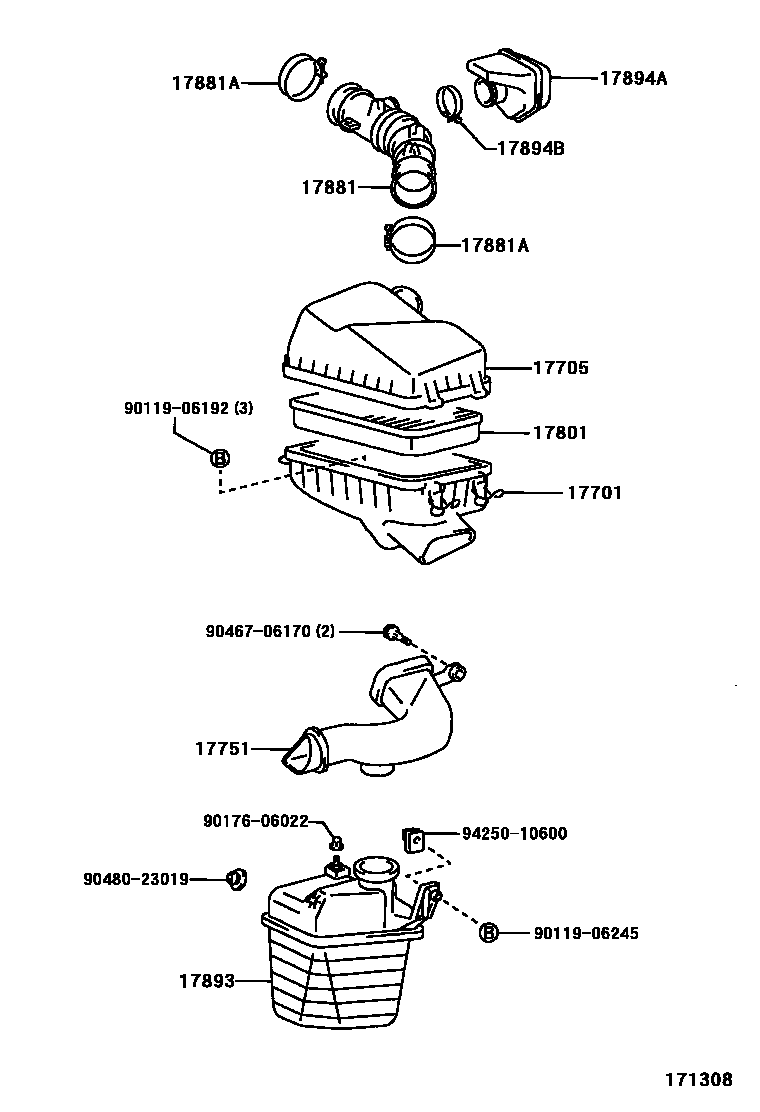 17881A
17894A
17894B
17881
17881A
17705
90119-06192 (3)
B
17801
17701
90467-06170 (2)
17751
90176-06022
94250-10600
90480-23019
B
90119-06245
17893
171308