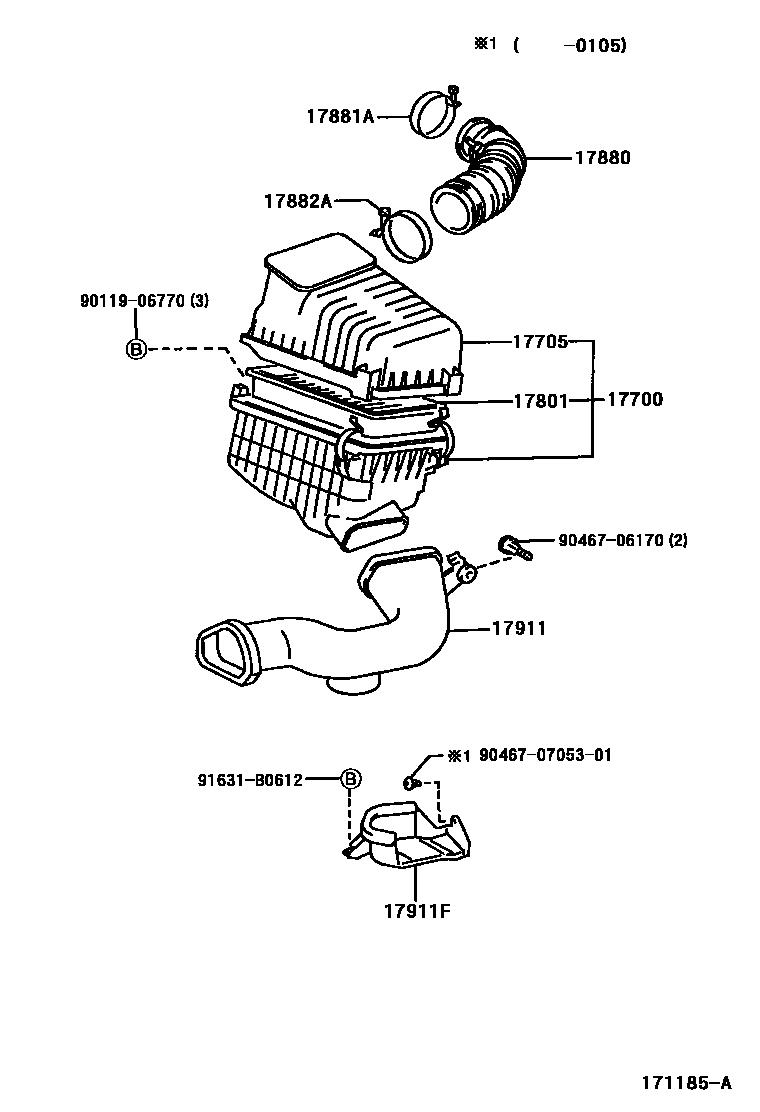 ※1 ( -0105)

17881A

17880

17882A

90119-06770 (3)

B

17705

17801

17700

90467-06170 (2)

17911

※1 90467-07053-01

91631-B0612

B

17911F

171185-A