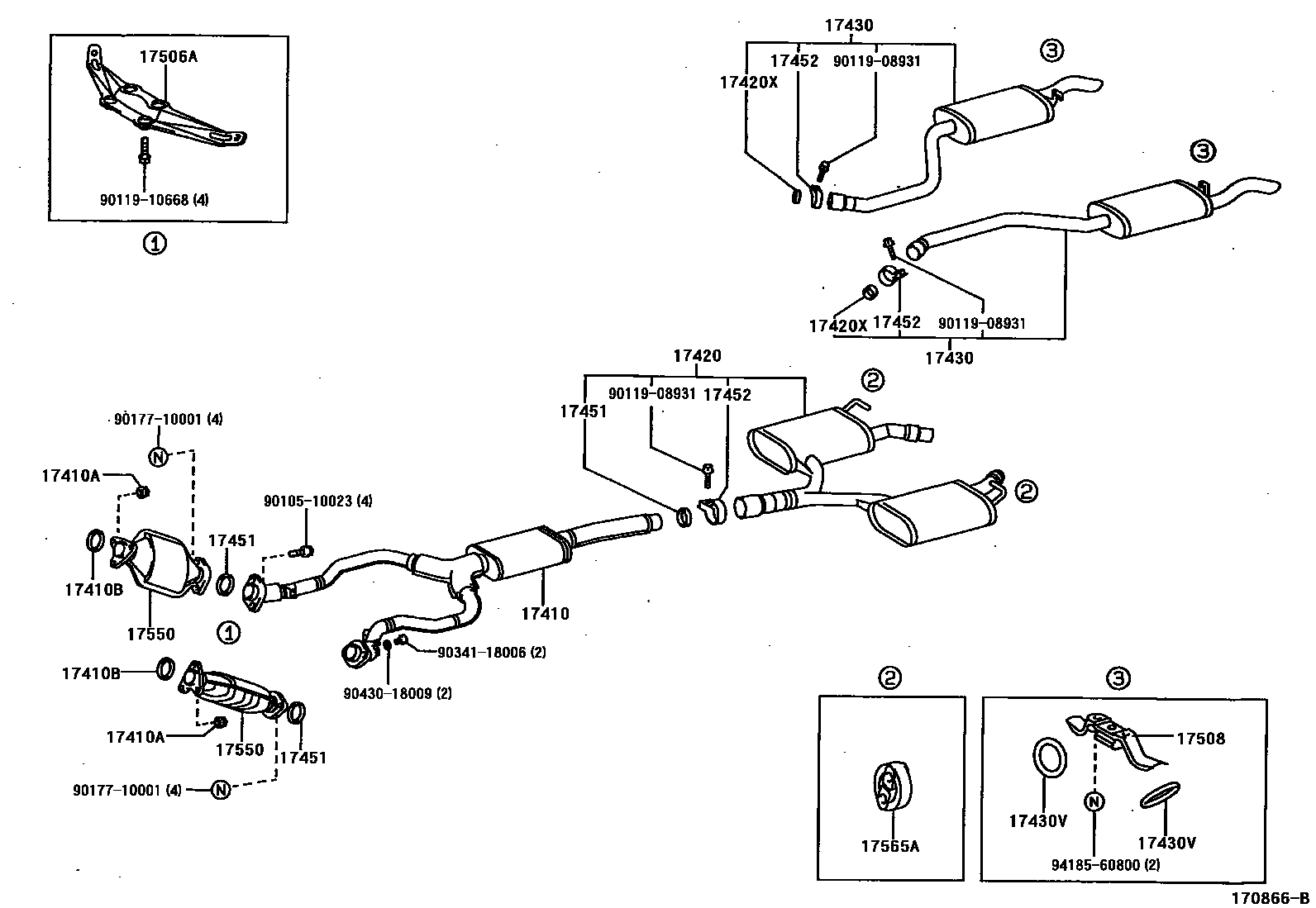 17506A
90119-10668 (4)
①

17430
17452
90119-08931
17420X
③
③
17420X
17452
90119-08931
17430

17420
90119-08931
17452
17451
②
②

90177-10001 (4)
N
17410A
90105-10023 (4)
17451
17410B
17550
①
17410
90341-18006 (2)
90430-18009 (2)
17410B
17410A
17550
17451
90177-10001 (4)
N

②
17565A

③
17508
17430V
N
17430V
94185-60800 (2)

170866-B