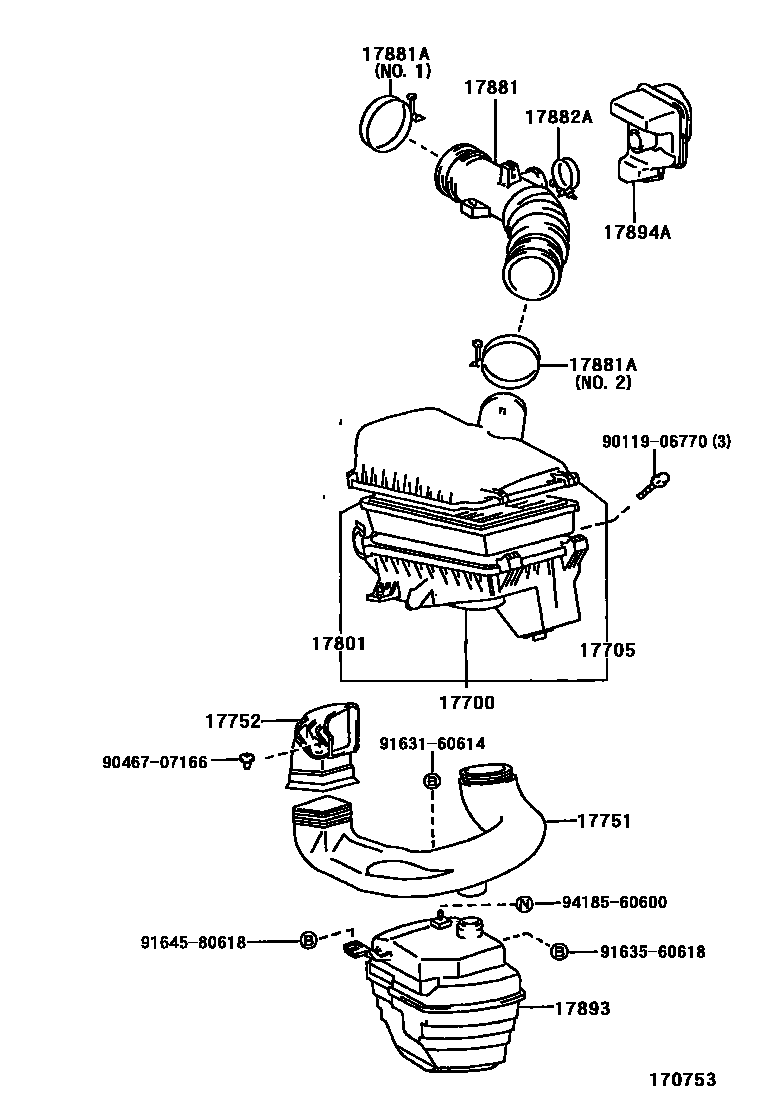 17881A
(NO. 1)
17881
17882A
17894A
17881A
(NO. 2)
90119-06770 (3)
17801
17705
17700
17752
90467-07166
91631-60614
B
17751
N
94185-60600
91645-80618
B
B
91635-60618
17893
170753