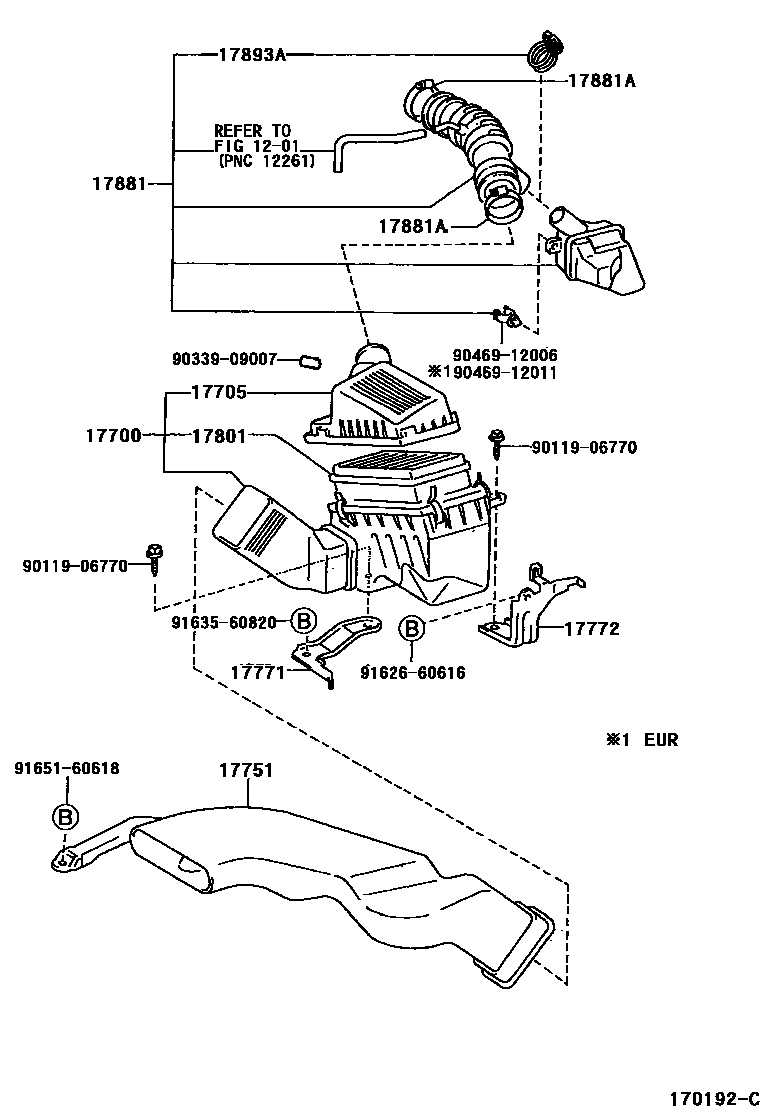 17893A
17881A
REFER TO
FIG 12-01
(PNC 12261)
17881
17881A
90339-09007
90469-12006
※190469-12011
17705
17700
17801
90119-06770
90119-06770
91635-60820
B
B
17772
17771
91626-60616
※1 EUR
91651-60618
17751
B
170192-C