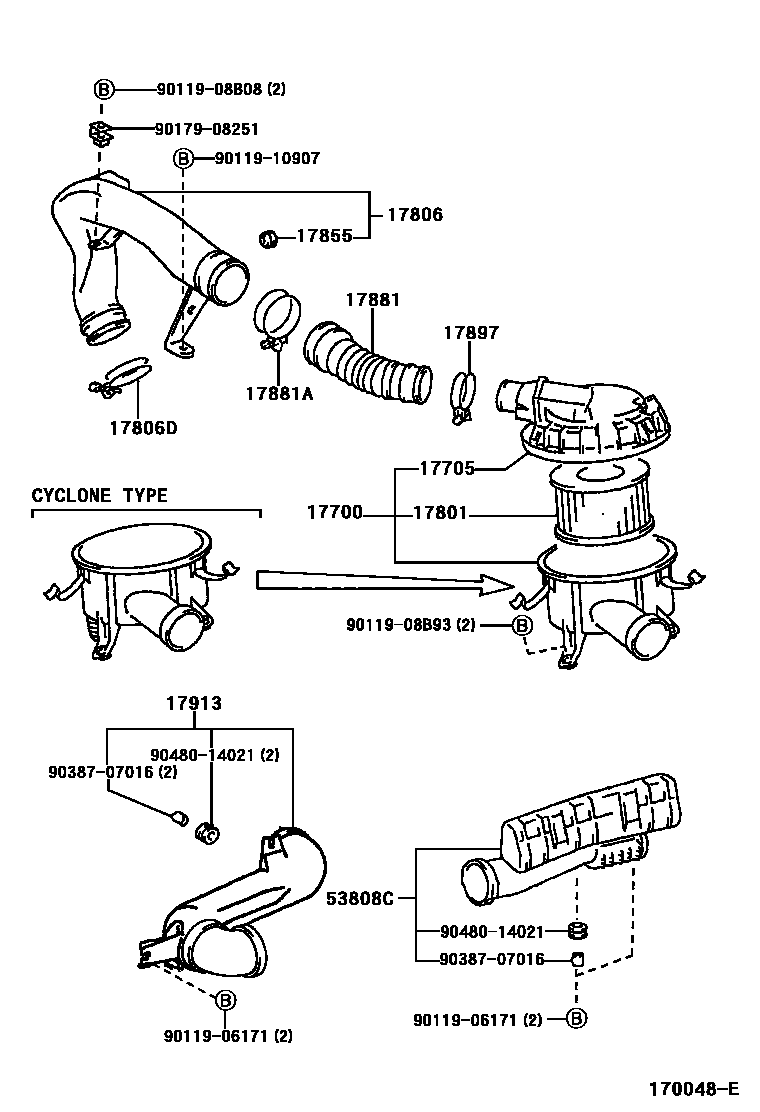 B 90119-08B08 (2)
90179-08251
B 90119-10907
17806
17855
17881
17897
17881A
17806D
17705
CYCLONE TYPE
17700
17801
90119-08B93 (2) B
17913
90480-14021 (2)
90387-07016 (2)
53808C
90480-14021
90387-07016
B
90119-06171 (2)
90119-06171 (2) B
170048-E