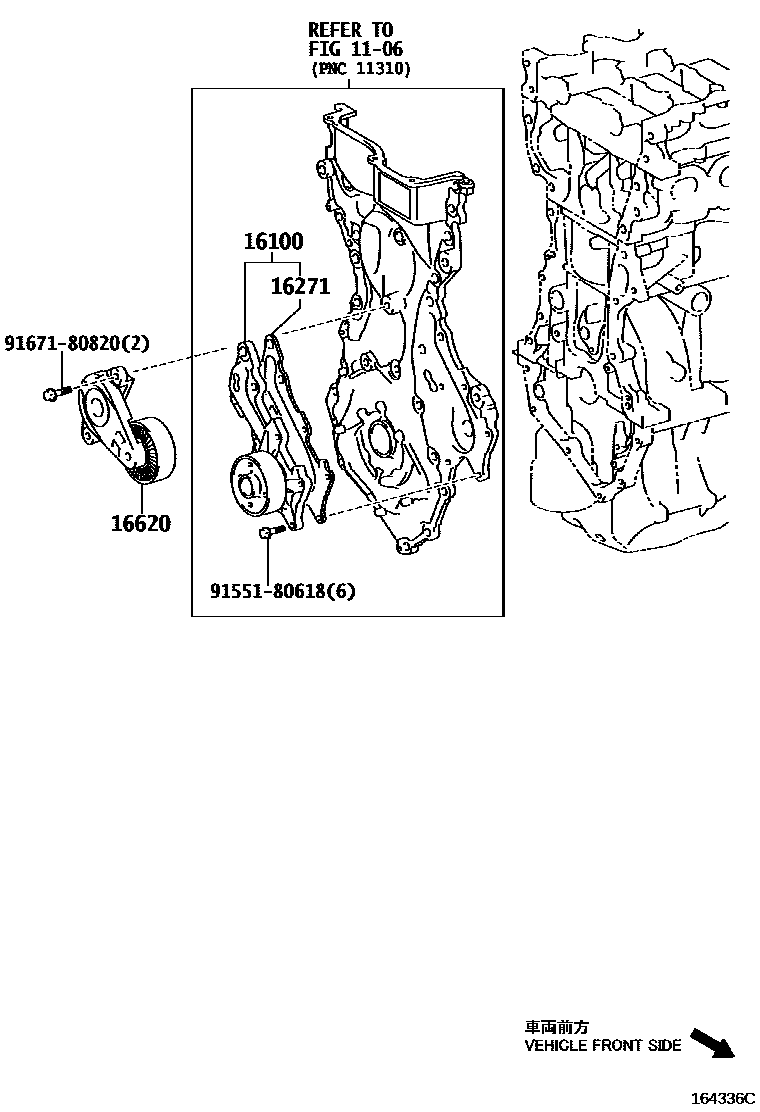 REFER TO
FIG 11-06
(PNC 11310)

16100

16271

91671-80820(2)

16620

91551-80618(6)

車両前方
VEHICLE FRONT SIDE

164336C