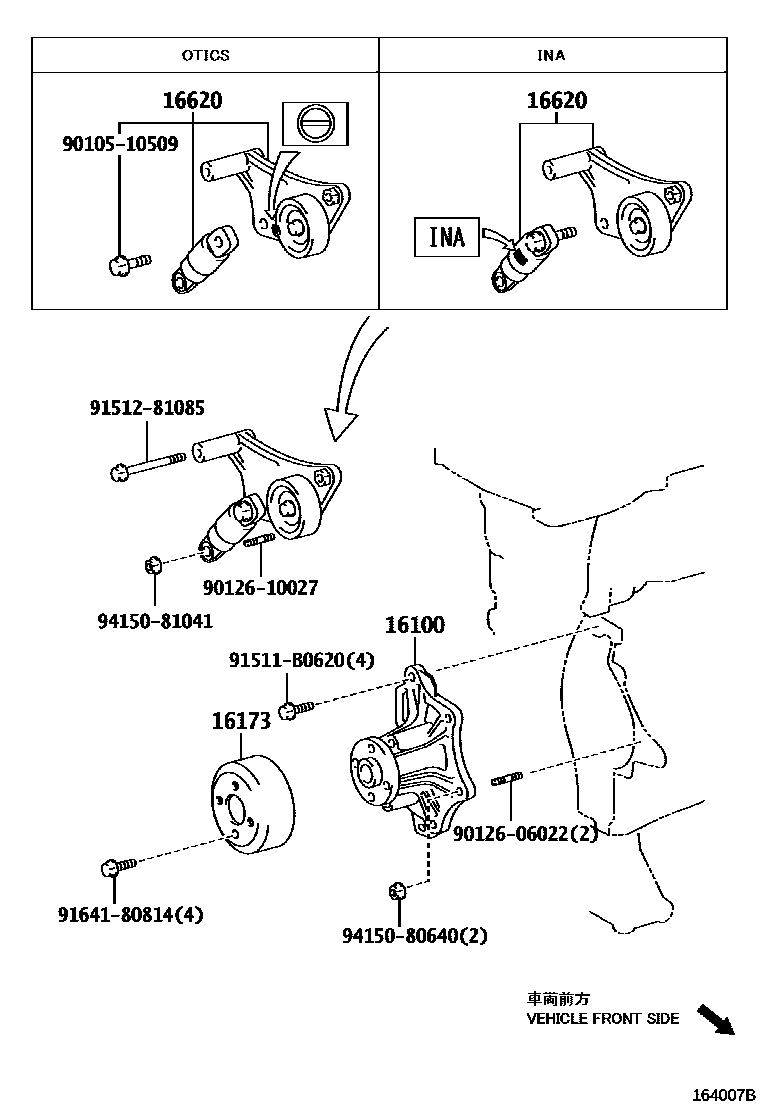 OTICS

16620
90105-10509

INA

16620
INA

91512-81085
90126-10027
94150-81041

16100
91511-B0620(4)
16173
90126-06022(2)
91641-80814(4)
94150-80640(2)

車両前方
VEHICLE FRONT SIDE

164007B