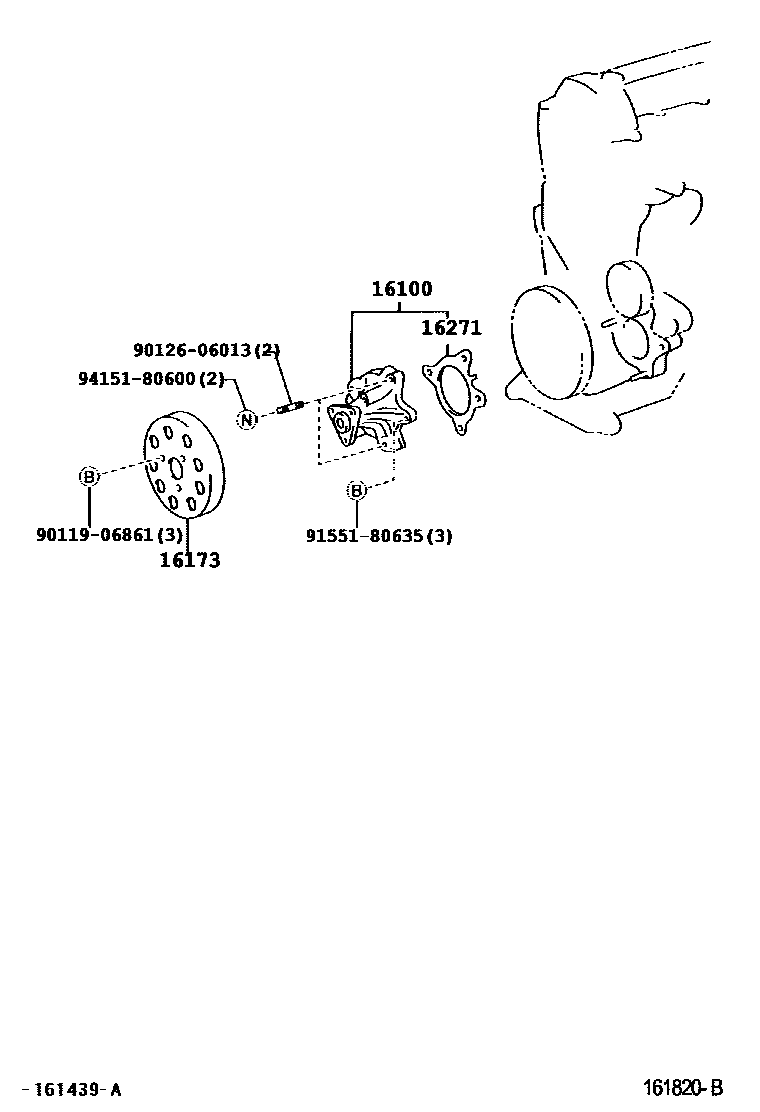 16100
16271
90126-06013(2)
94151-80600(2)
N
B
B
90119-06861(3)
16173
91551-80635(3)

-161439-A

161820-B