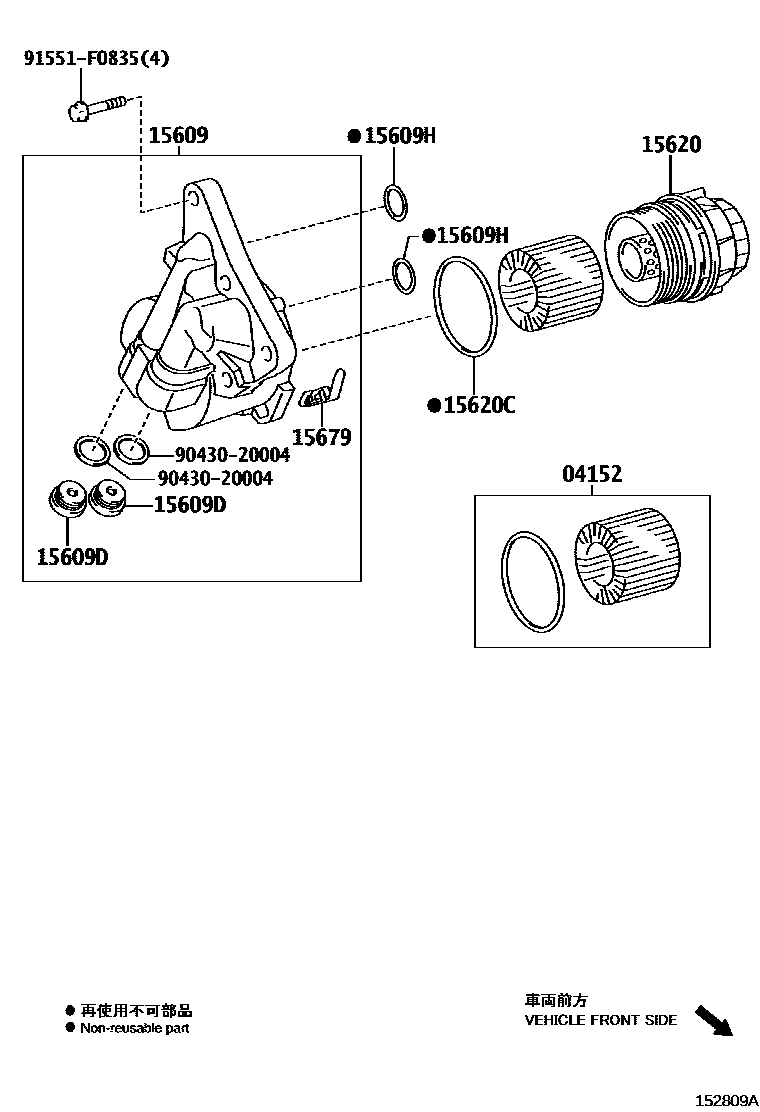 91551-F0835(4)

15609

●15609H

15620

●15609H

●15620C

15679

90430-20004

90430-20004

15609D

15609D

04152

● 再使用不可部品
● Non-reusable part

車両前方
VEHICLE FRONT SIDE

152809A